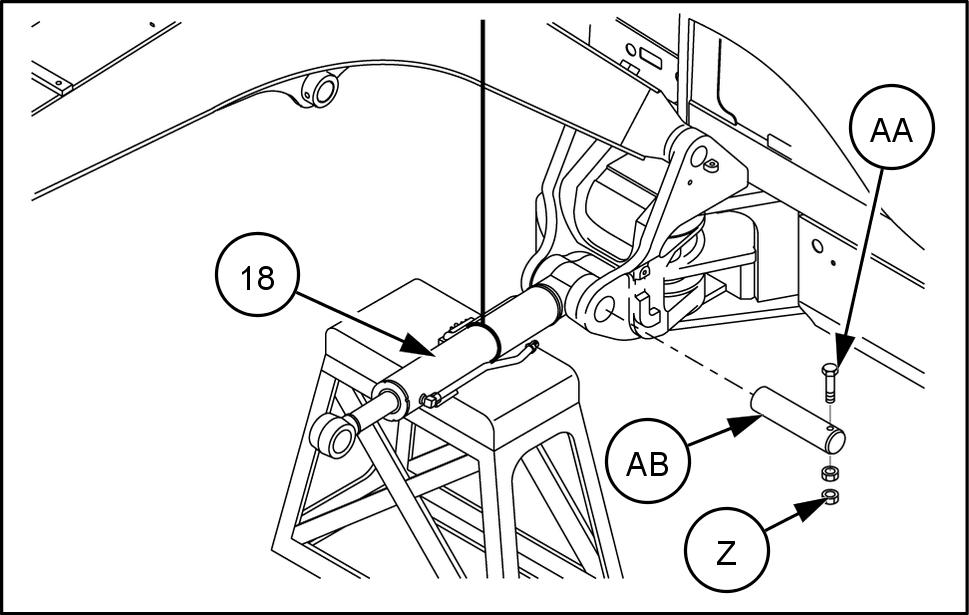 AA
18
AB
Z