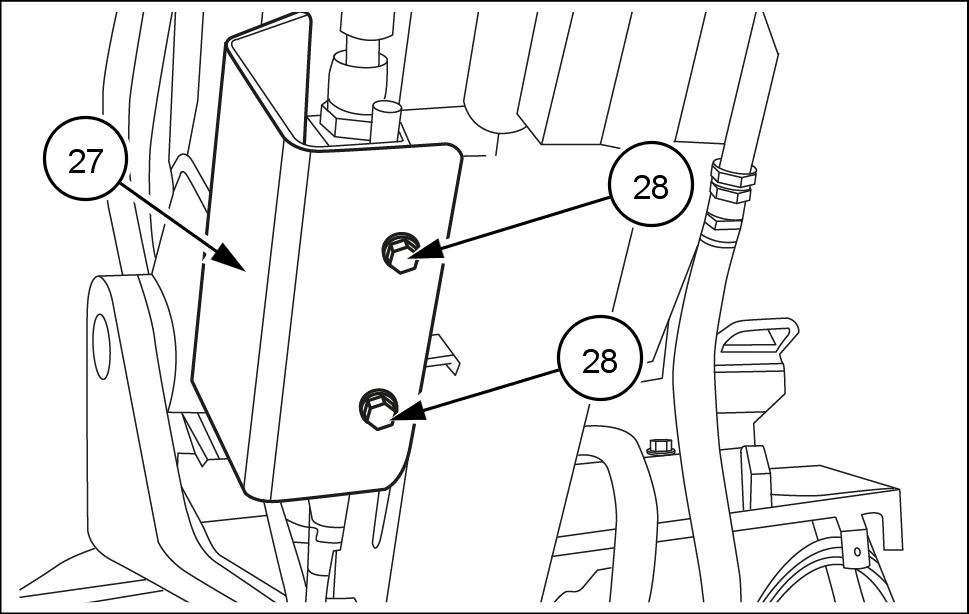 27
28
28