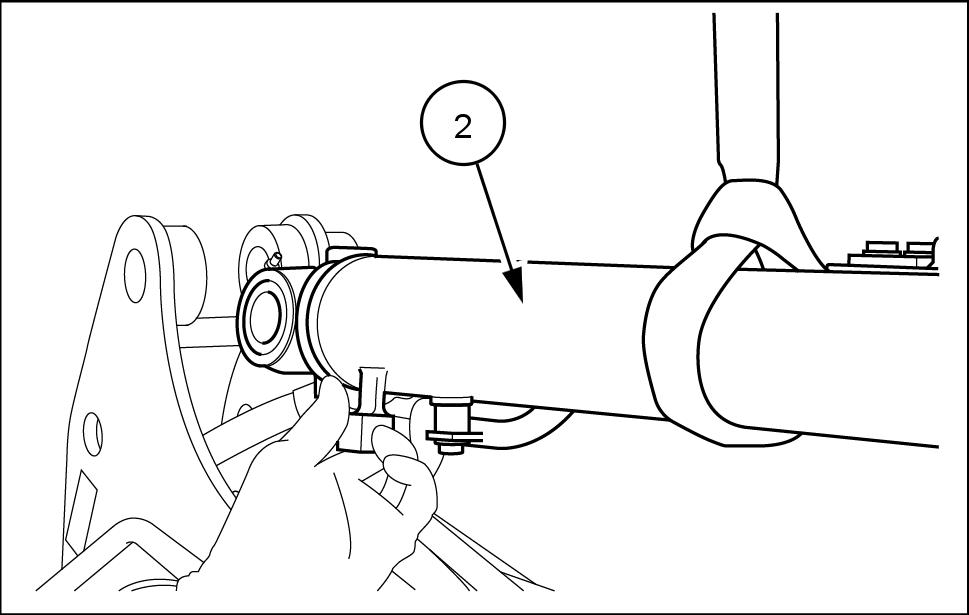 2