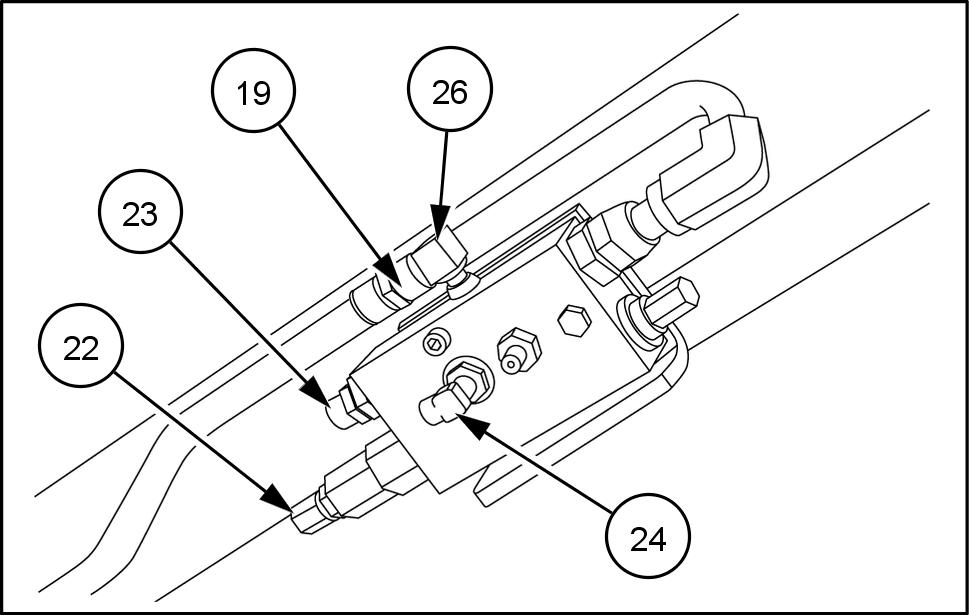 19
26
23
22
24