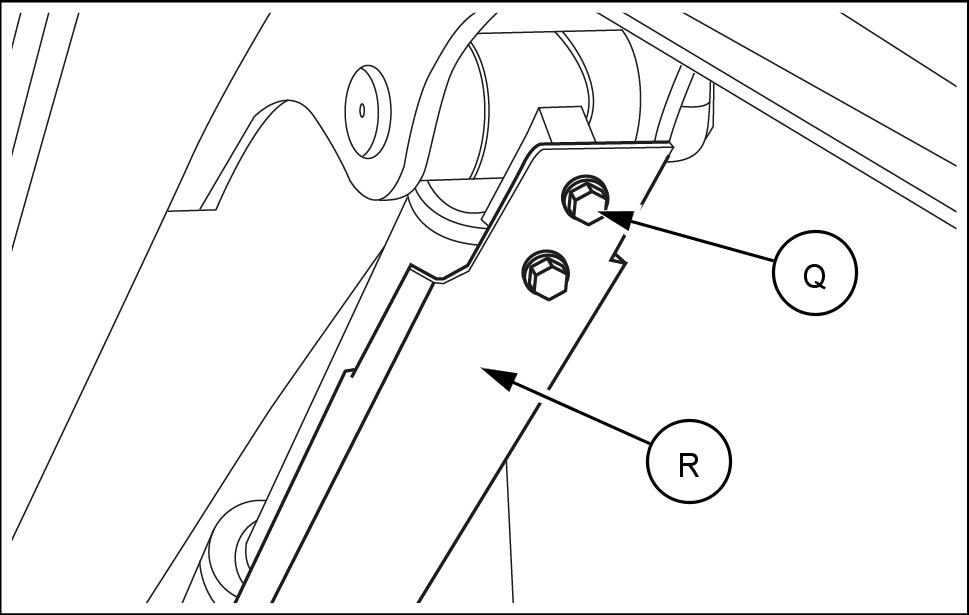 Q

R