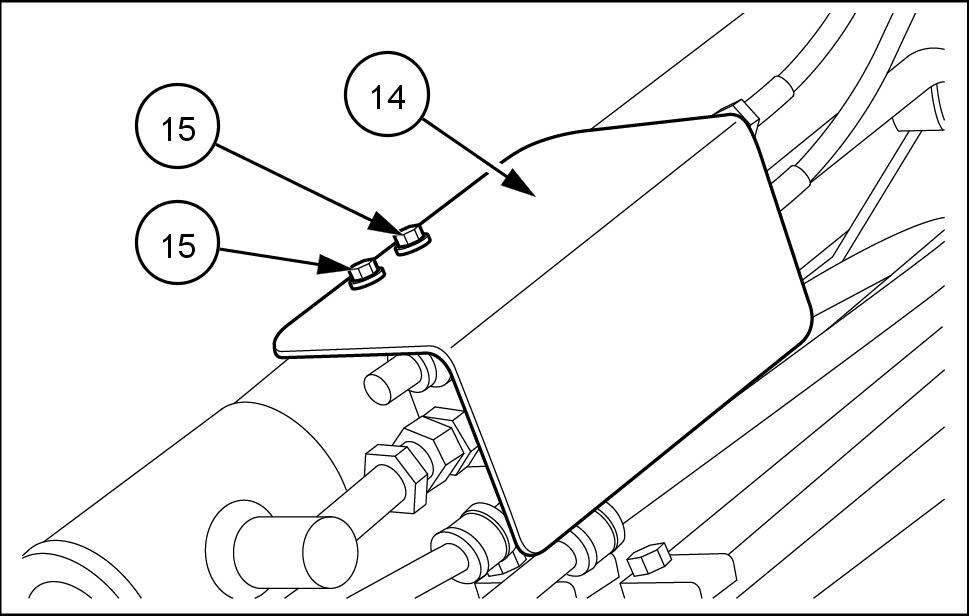 14
15
15