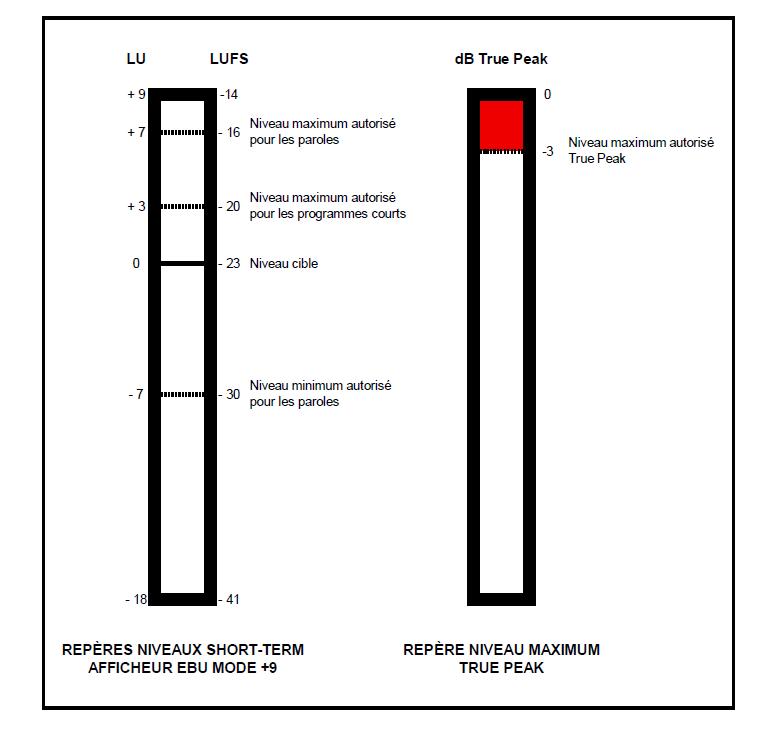 LU LUFS

+ 9 -14

+ 7 - 16 Niveau maximum autorisé pour les paroles

+ 3 - 20 Niveau maximum autorisé pour les programmes courts

0 - 23 Niveau cible

- 7 - 30 Niveau minimum autorisé pour les paroles

- 18 - 41

REPÈRES NIVEAUX SHORT-TERM
AFFICHEUR EBU MODE +9

dB True Peak

0

-3 Niveau maximum autorisé True Peak

REPÈRE NIVEAU MAXIMUM
TRUE PEAK