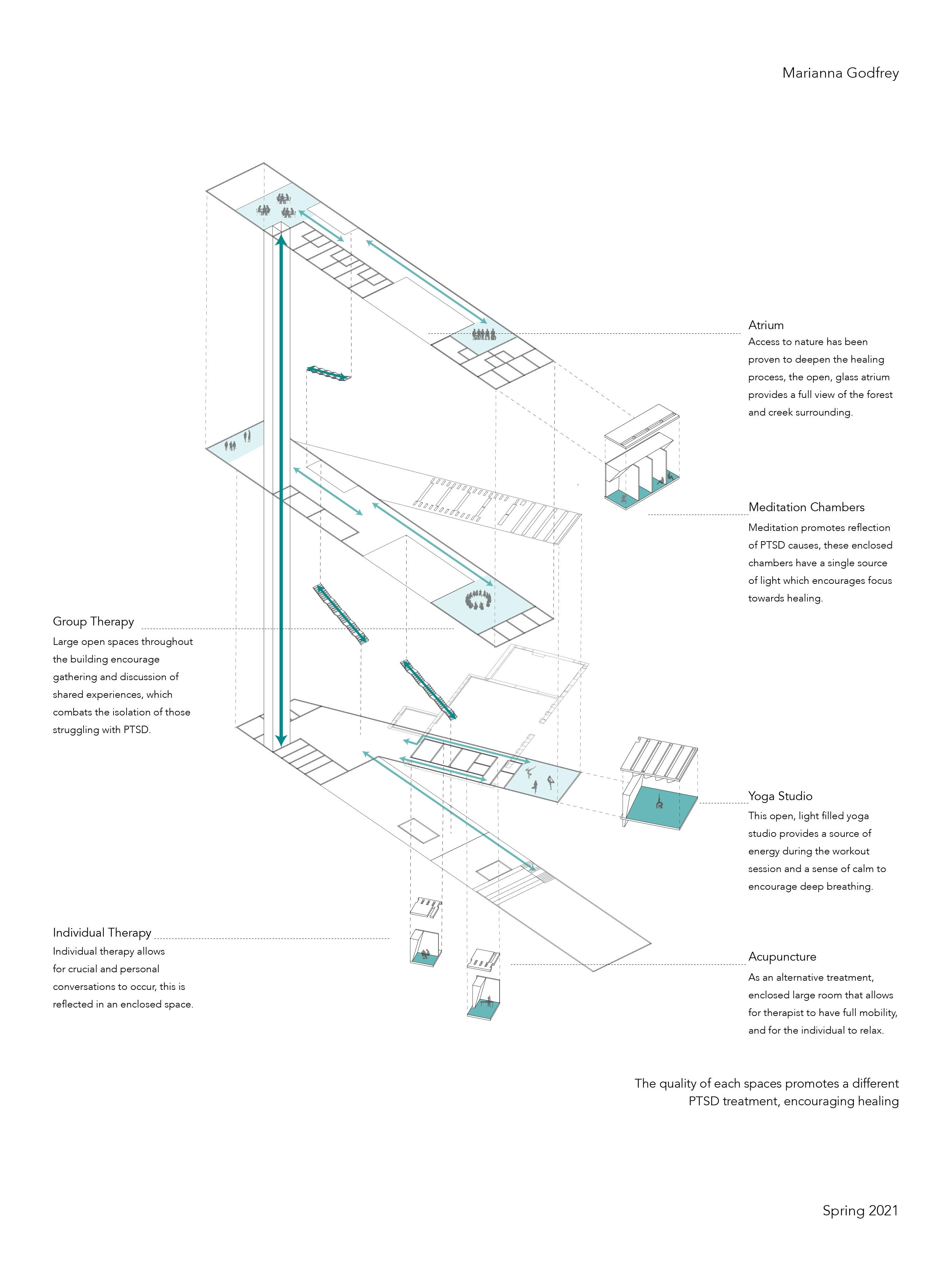 Marianna Godfrey

Atrium
Access to nature has been proven to deepen the healing process, the open, glass atrium provides a full view of the forest and creek surrounding.

Meditation Chambers
Meditation promotes reflection of PTSD causes, these enclosed chambers have a single source of light which encourages focus towards healing.

Group Therapy
Large open spaces throughout the building encourage gathering and discussion of shared experiences, which combats the isolation of those struggling with PTSD.

Yoga Studio
This open, light filled yoga studio provides a source of energy during the workout session and a sense of calm to encourage deep breathing.

Individual Therapy
Individual therapy allows for crucial and personal conversations to occur, this is reflected in an enclosed space.

Acupuncture
As an alternative treatment, enclosed large room that allows for therapist to have full mobility, and for the individual to relax.

The quality of each spaces promotes a different PTSD treatment, encouraging healing

Spring 2021