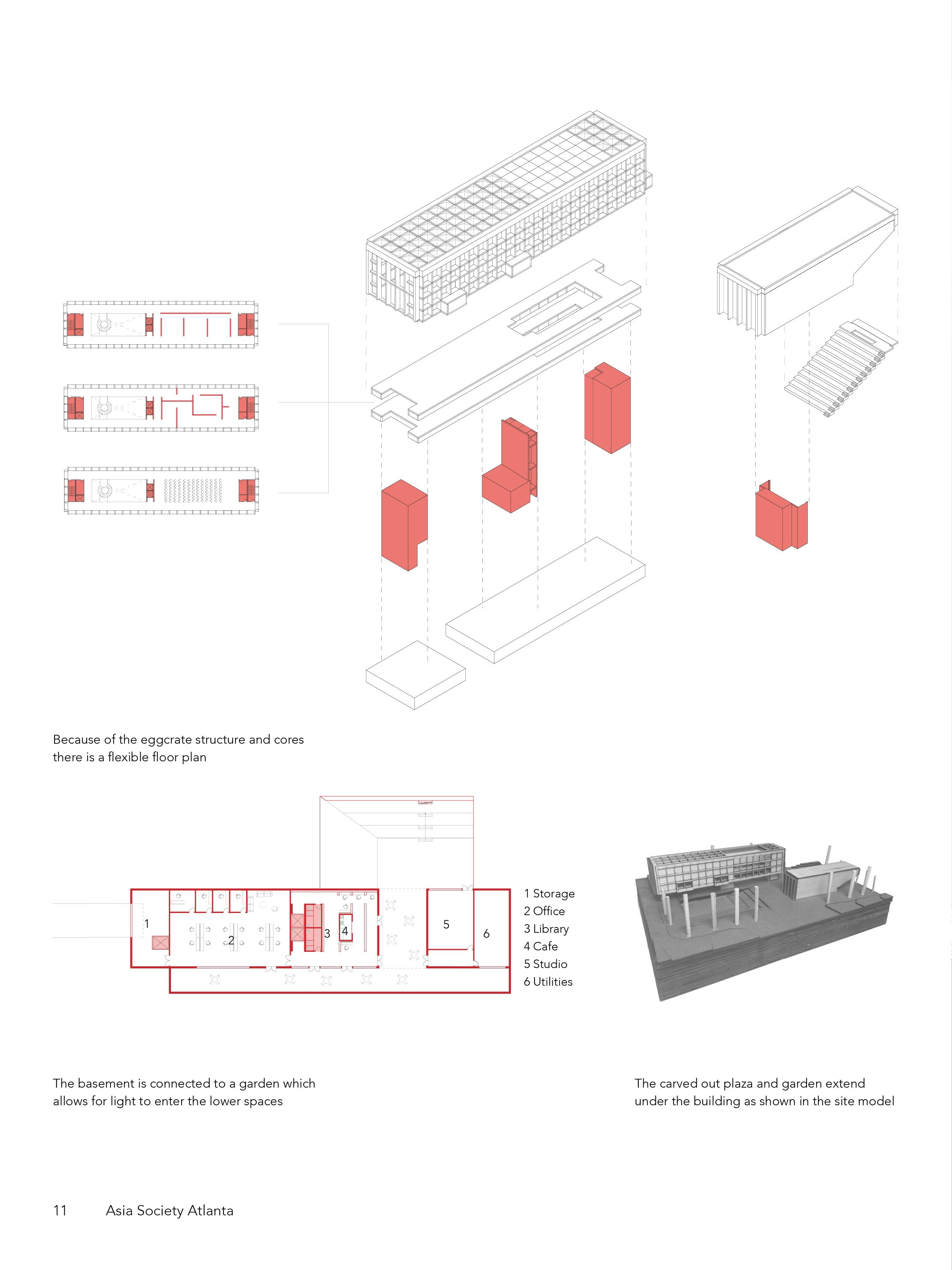 Because of the eggcrate structure and cores there is a flexible floor plan

1

2

3

4

5

6

1 Storage
2 Office
3 Library
4 Cafe
5 Studio
6 Utilities

The basement is connected to a garden which allows for light to enter the lower spaces

The carved out plaza and garden extend under the building as shown in the site model

11 Asia Society Atlanta