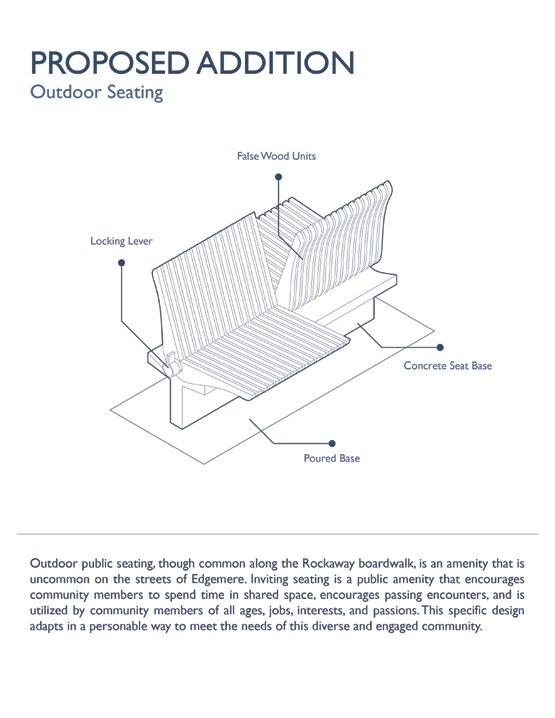 PROPOSED ADDITION
Outdoor Seating

False Wood Units

Locking Lever

Concrete Seat Base

Poured Base

Outdoor public seating, though common along the Rockaway boardwalk, is an amenity that is uncommon on the streets of Edgemere. Inviting seating is a public amenity that encourages community members to spend time in shared space, encourages passing encounters, and is utilized by community members of all ages, jobs, interests, and passions. This specific design adapts in a personable way to meet the needs of this diverse and engaged community.