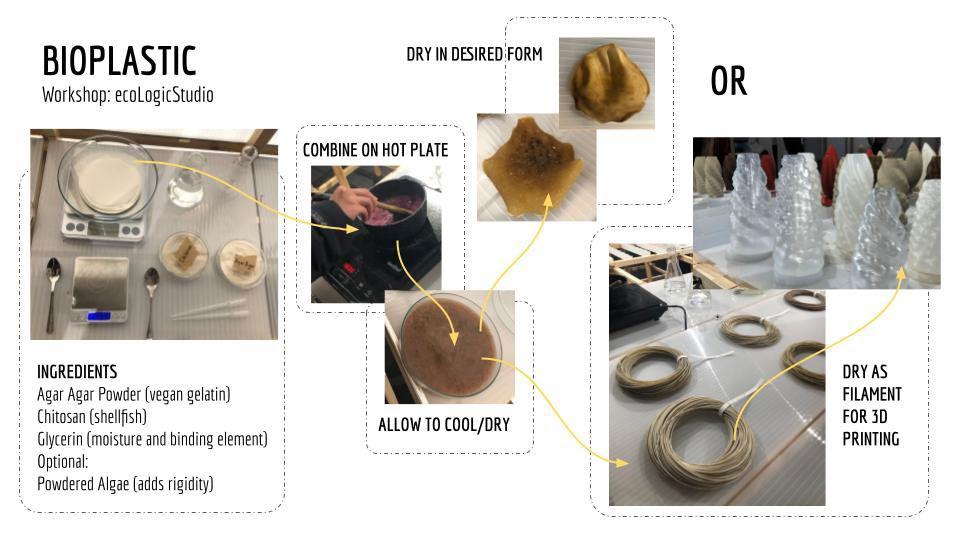 BIOPLASTIC
Workshop: ecoLogicStudio

INGREDIENTS
Agar Agar Powder (vegan gelatin)
Chitosan (shellfish)
Glycerin (moisture and binding element)
Optional:
Powdered Algae (adds rigidity)

COMBINE ON HOT PLATE

ALLOW TO COOL/DRY

DRY IN DESIRED FORM

OR

DRY AS FILAMENT FOR 3D PRINTING