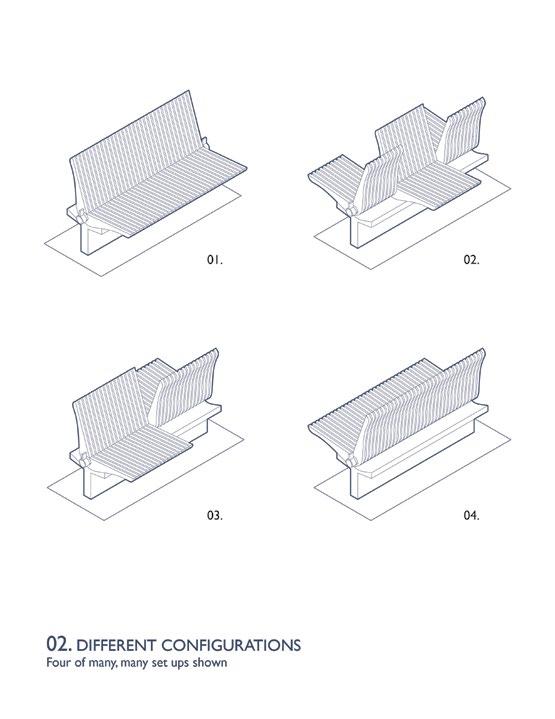 01.

02.

03.

04.

02. DIFFERENT CONFIGURATIONS
Four of many, many set ups shown