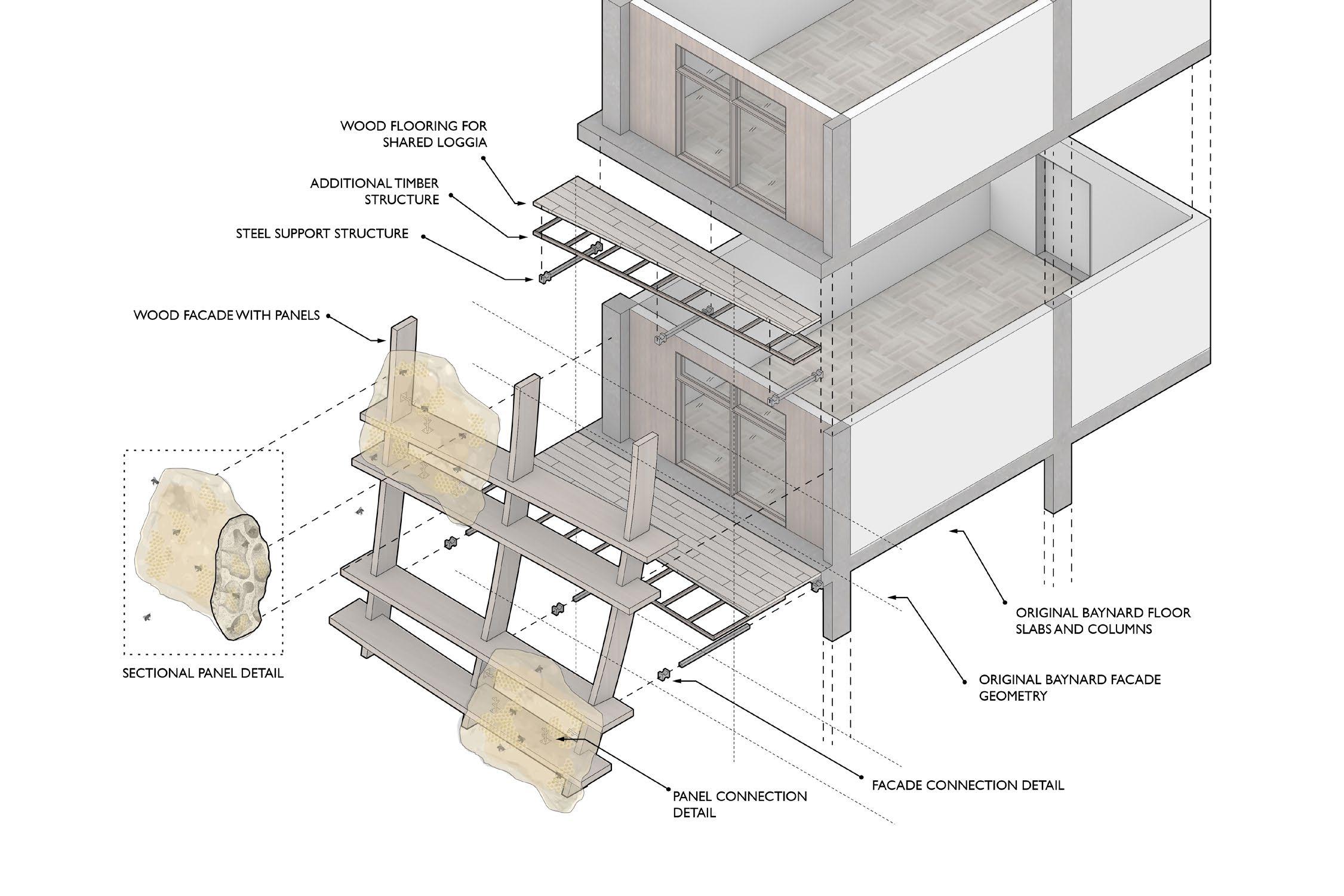 WOOD FLOORING FOR SHARED LOGGIA

ADDITIONAL TIMBER STRUCTURE

STEEL SUPPORT STRUCTURE

WOOD FACADE WITH PANELS

SECTIONAL PANEL DETAIL

ORIGINAL BAYNARD FLOOR SLABS AND COLUMNS

ORIGINAL BAYNARD FACADE GEOMETRY

FACADE CONNECTION DETAIL

PANEL CONNECTION DETAIL