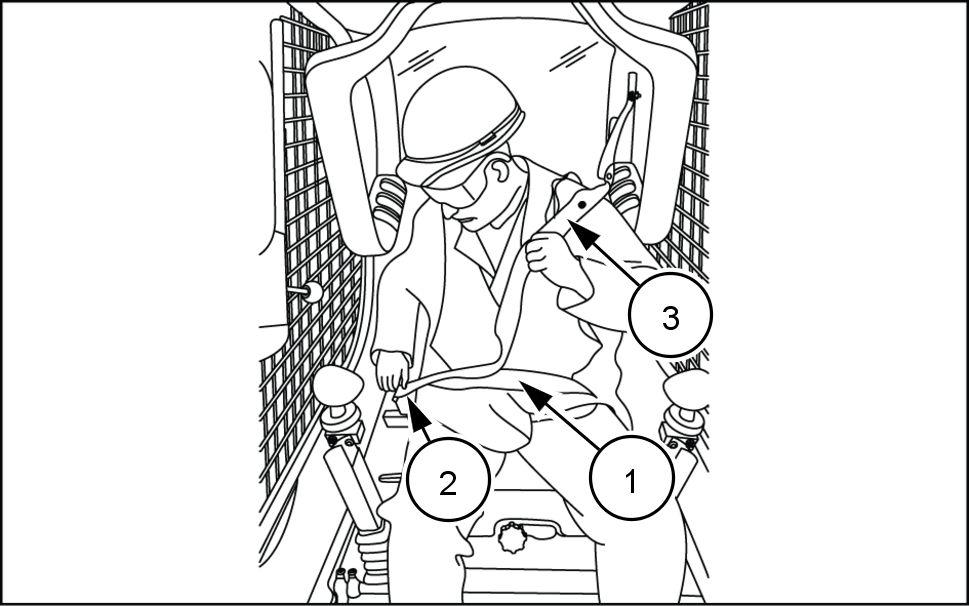 3
2
1