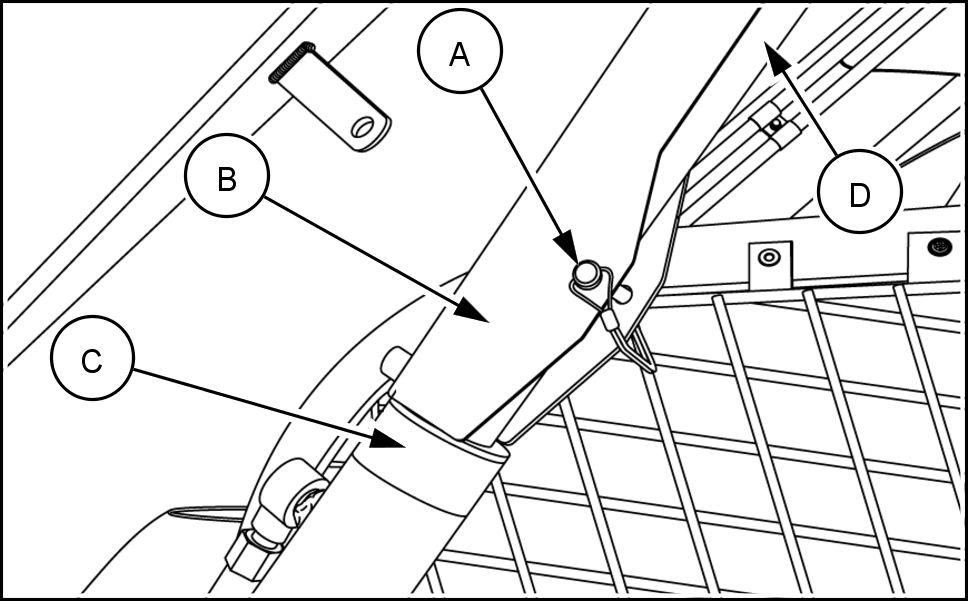 A

B

C

D