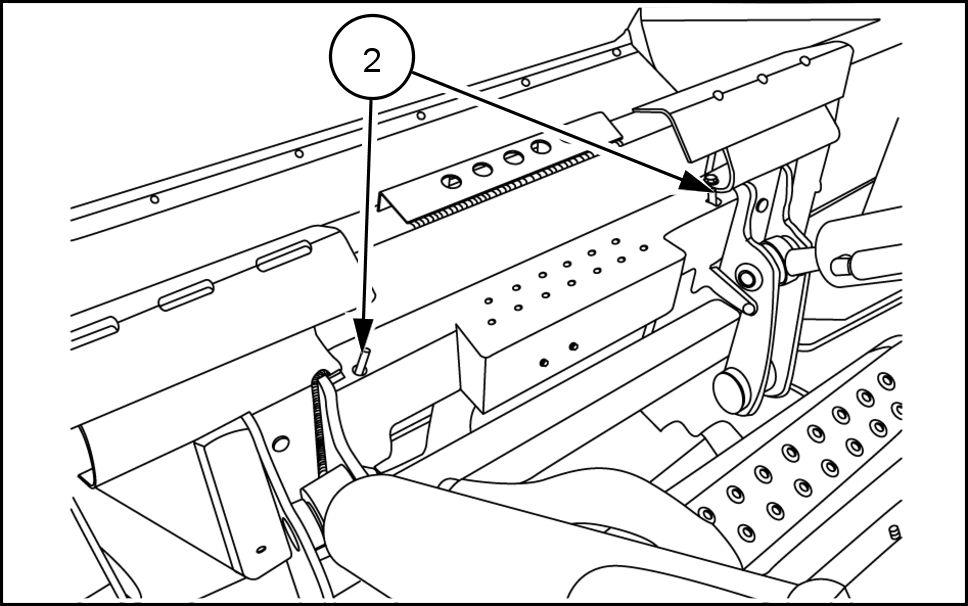 2