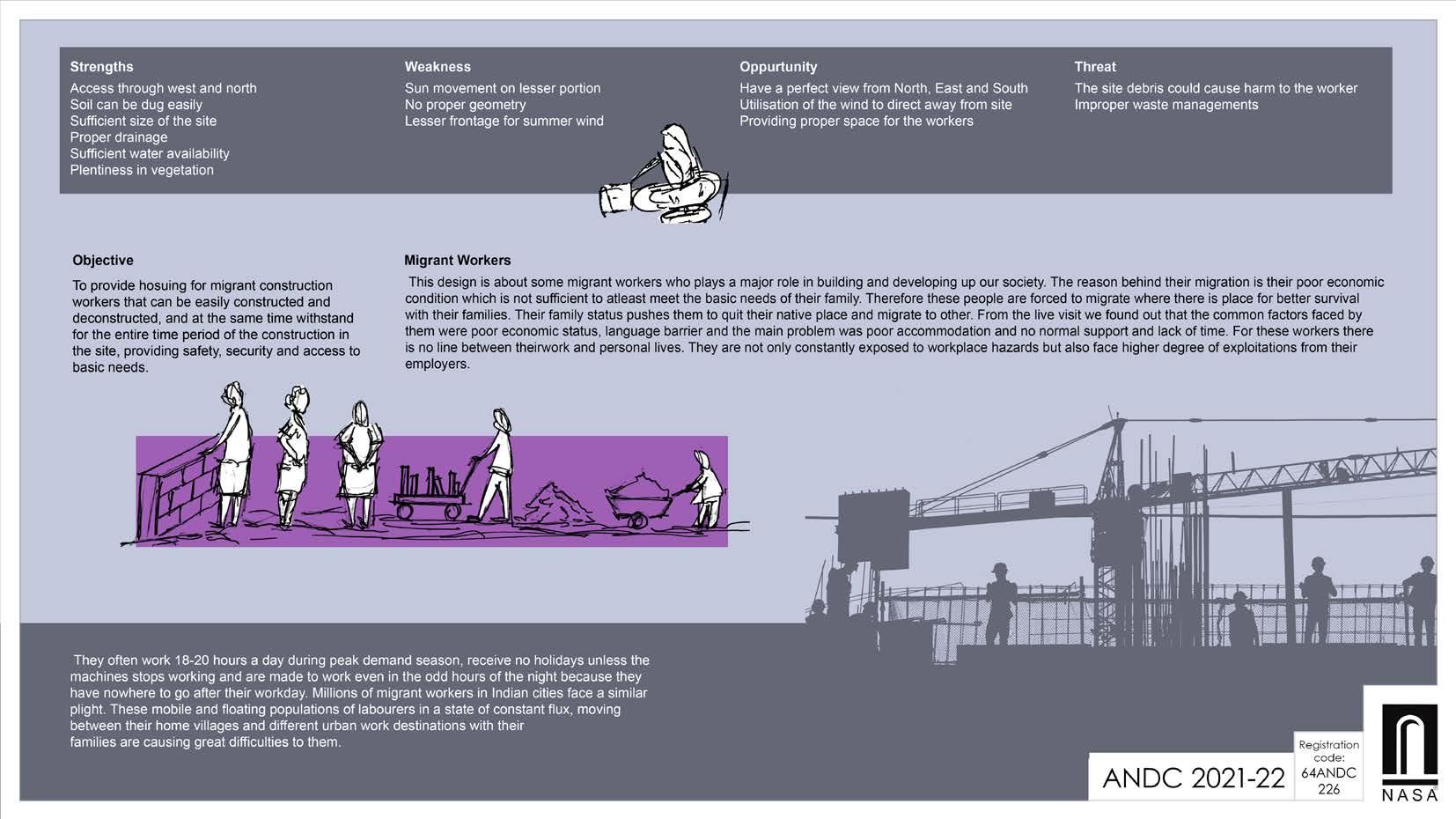 Strengths
Access through west and north
Soil can be dug easily
Sufficient size of the site
Proper drainage
Sufficient water availability
Plentiness in vegetation

Weakness
Sun movement on lesser portion
No proper geometry
Lesser frontage for summer wind

Oppurtunity
Have a perfect view from North, East and South
Utilisation of the wind to direct away from site
Providing proper space for the workers

Threat
The site debris could cause harm to the worker
Improper waste managements

Objective

To provide hosuing for migrant construction workers that can be easily constructed and deconstructed, and at the same time withstand for the entire time period of the construction in the site, providing safety, security and access to basic needs.

Migrant Workers

This design is about some migrant workers who plays a major role in building and developing up our society. The reason behind their migration is their poor economic condition which is not sufficient to atleast meet the basic needs of their family. Therefore these people are forced to migrate where there is place for better survival with their families. Their family status pushes them to quit their native place and migrate to other. From the live visit we found out that the common factors faced by them were poor economic status, language barrier and the main problem was poor accommodation and no normal support and lack of time. For these workers there is no line between theirwork and personal lives. They are not only constantly exposed to workplace hazards but also face higher degree of exploitations from their employers.

They often work 18-20 hours a day during peak demand season, receive no holidays unless the machines stops working and are made to work even in the odd hours of the night because they have nowhere to go after their workday. Millions of migrant workers in Indian cities face a similar plight. These mobile and floating populations of labourers in a state of constant flux, moving between their home villages and different urban work destinations with their families are causing great difficulties to them.

ANDC 2021-22

Registration code: 64ANDC 226

NASA