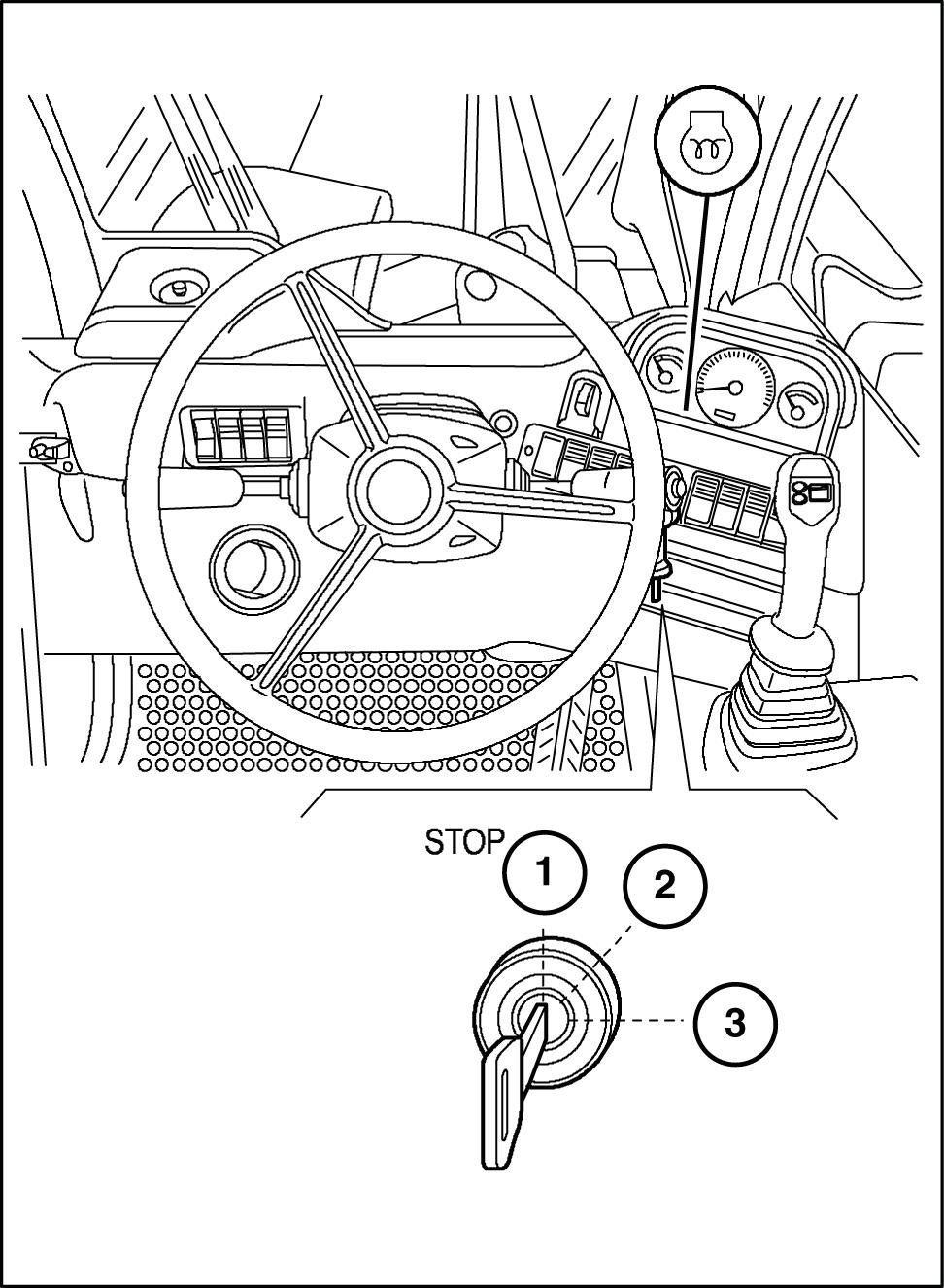 STOP
1
2
3