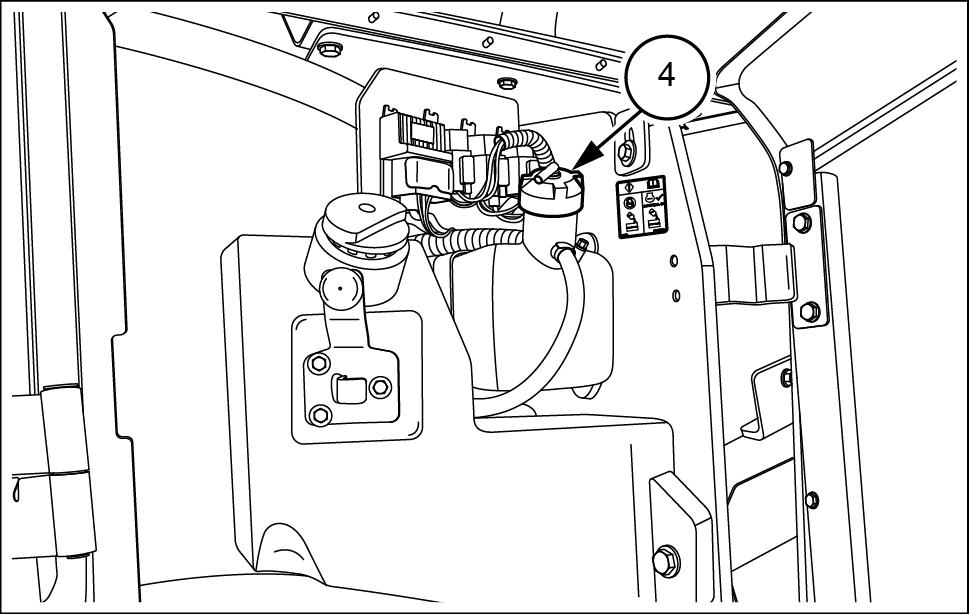 4