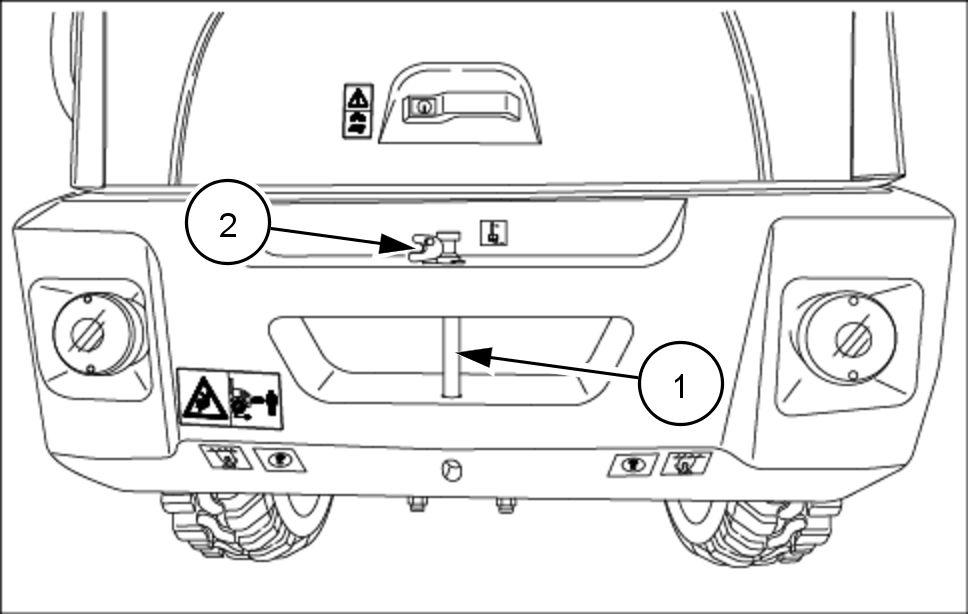 2
1