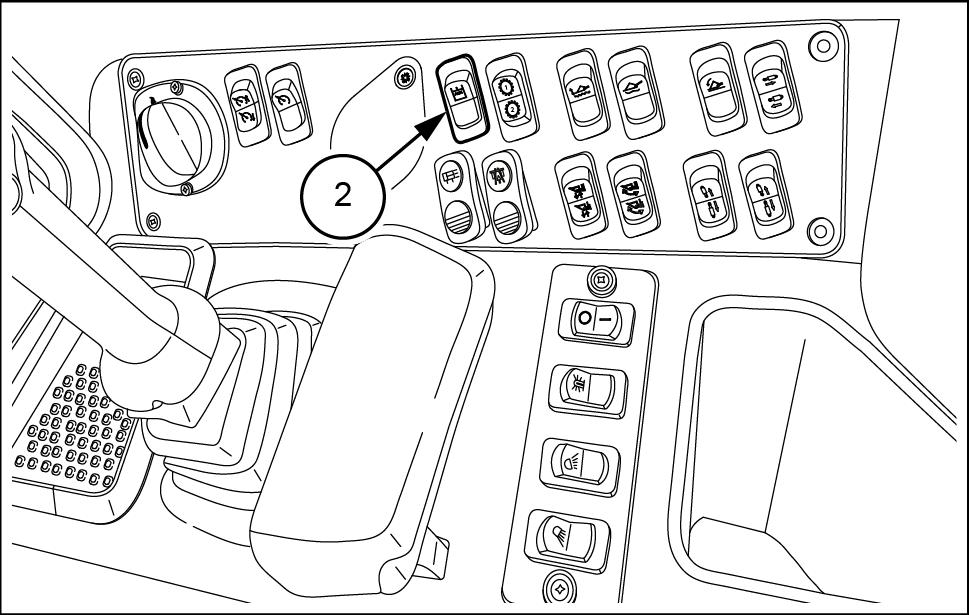 2