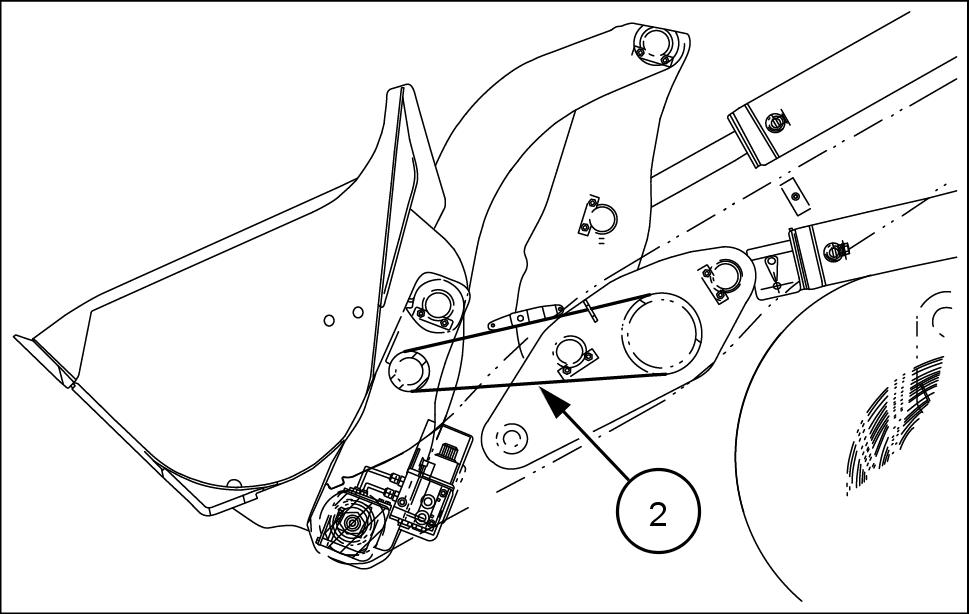 2