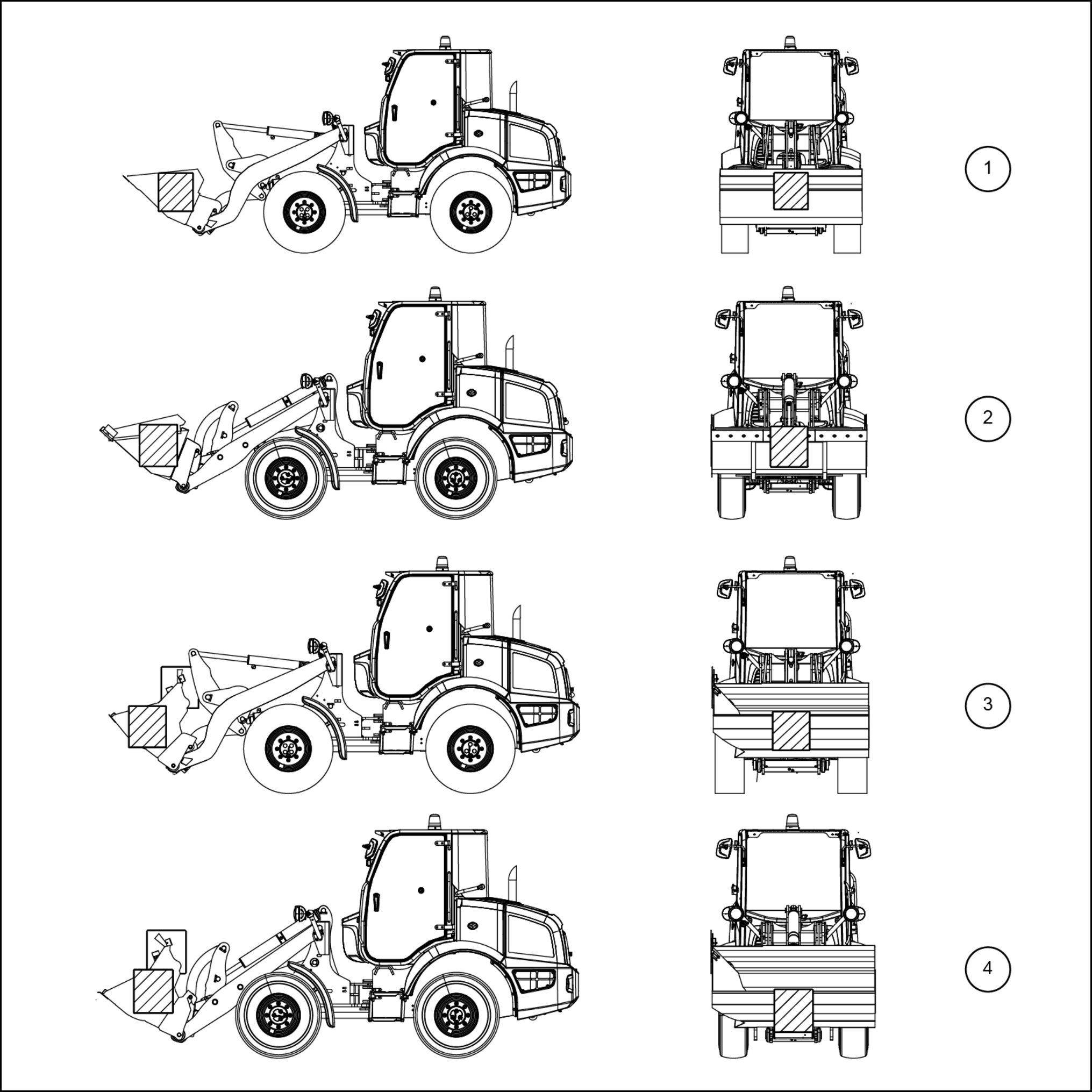 1

2

3

4