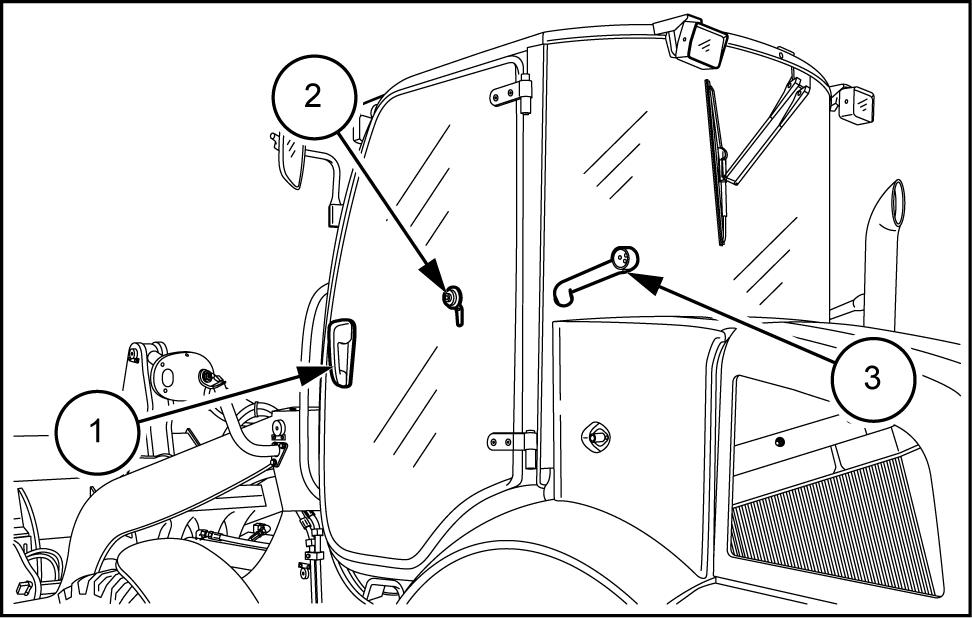 2
1
3