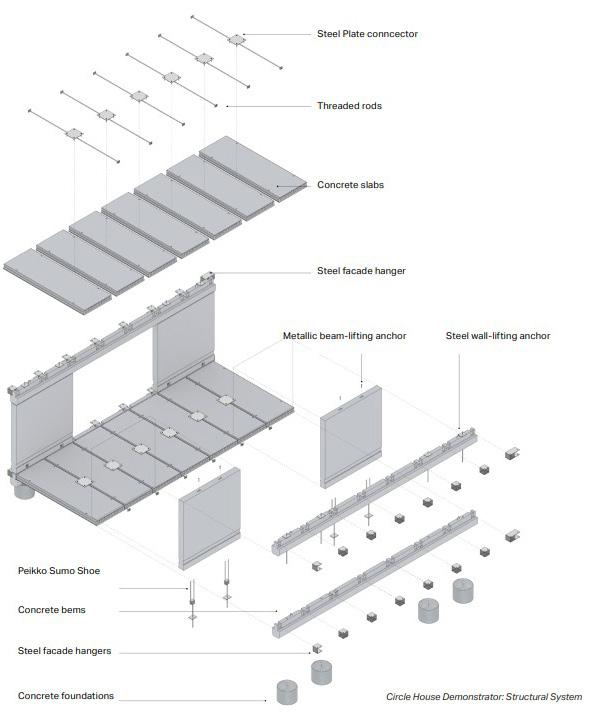 Steel Plate conncector

Threaded rods

Concrete slabs

Steel facade hanger

Metallic beam-lifting anchor

Steel wall-lifting anchor

Peikko Sumo Shoe

Concrete bems

Steel facade hangers

Concrete foundations

Circle House Demonstrator: Structural System