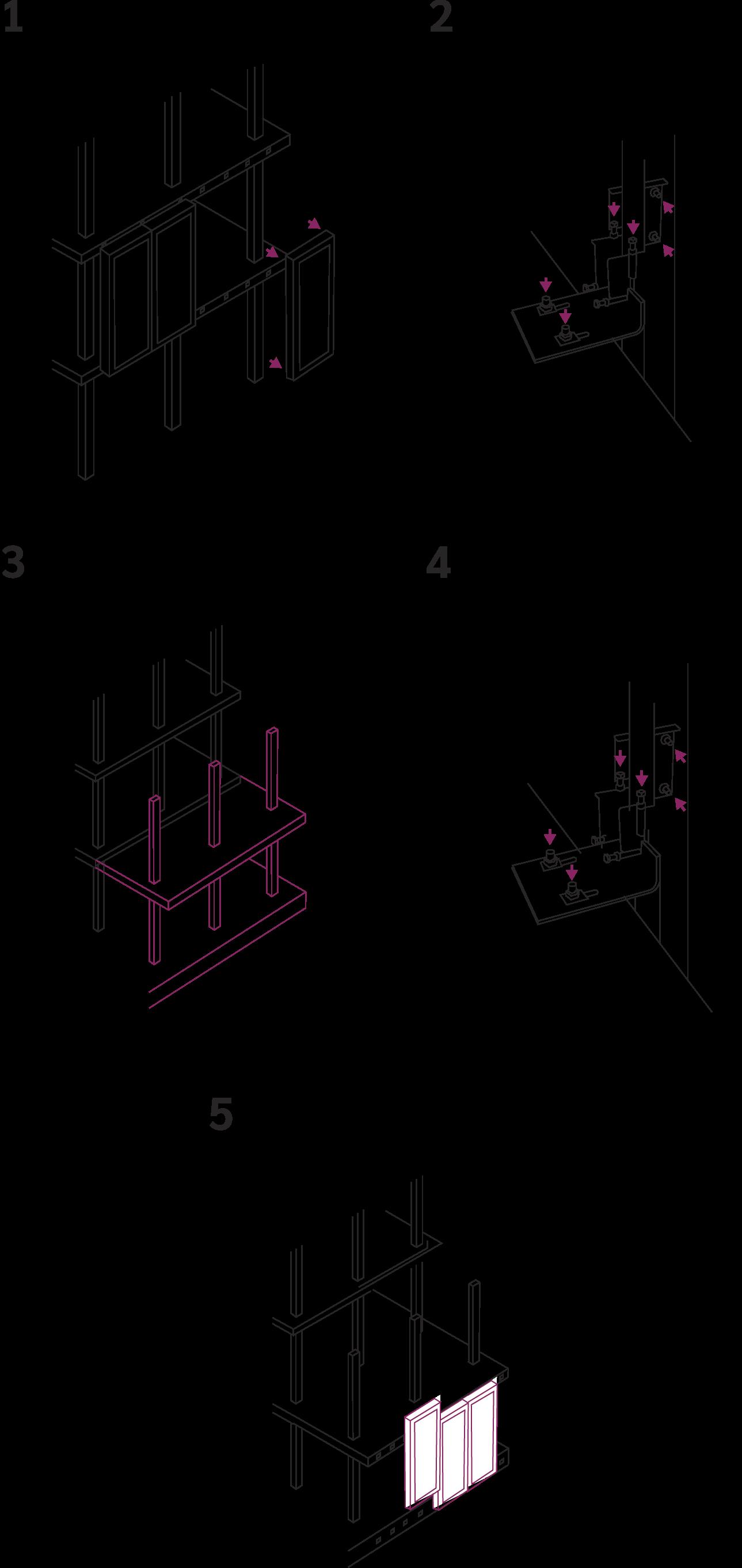 1

2

3

4

5