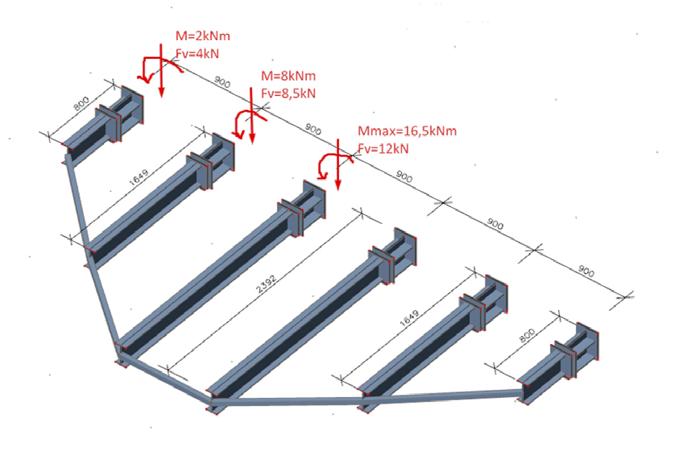 M=2kNm
Fv=4kN

M=8kNm
Fv=8,5kN

Mmax=16,5kNm
Fv=12kN

800
900
900
900
900
900
1649
2392
1649
800