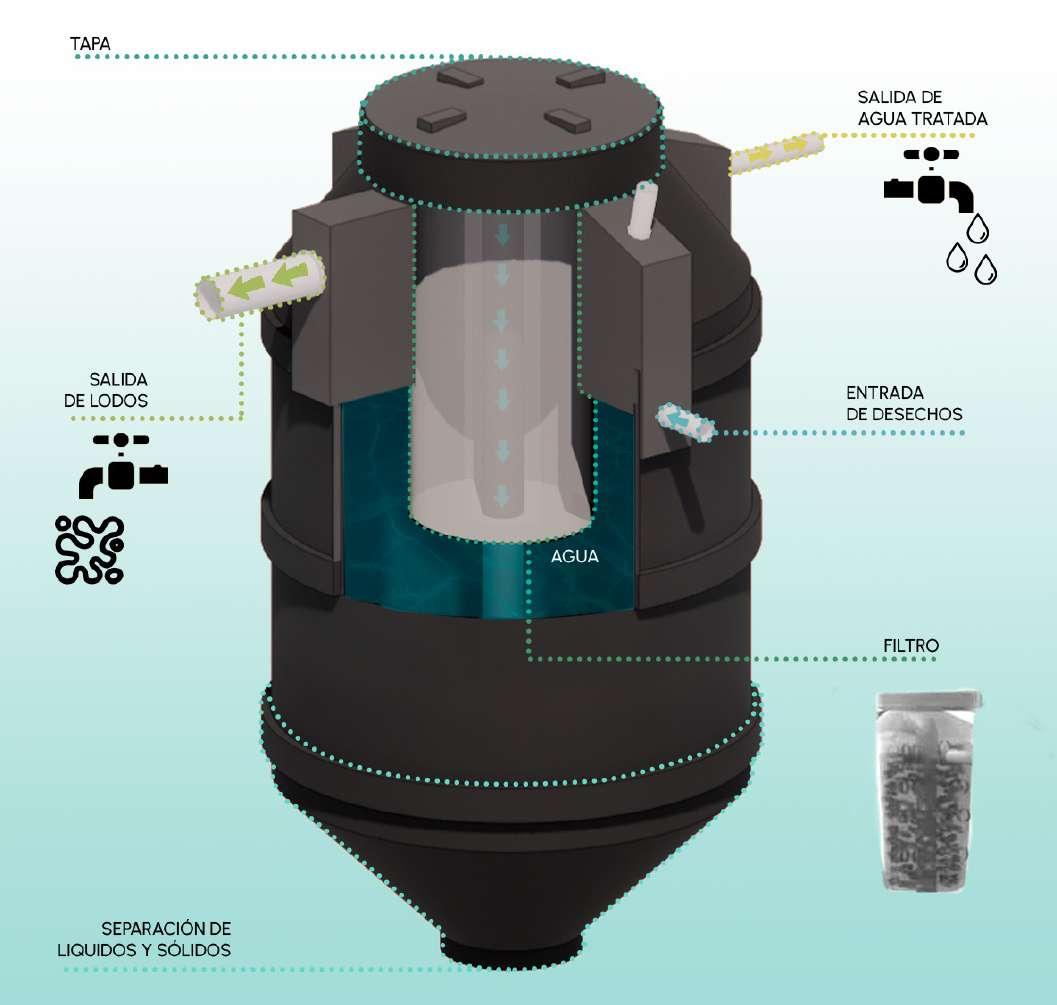 TAPA

SALIDA DE AGUA TRATADA

SALIDA DE LODOS

ENTRADA DE DESECHOS

AGUA

FILTRO

SEPARACIÓN DE LIQUIDOS Y SÓLIDOS