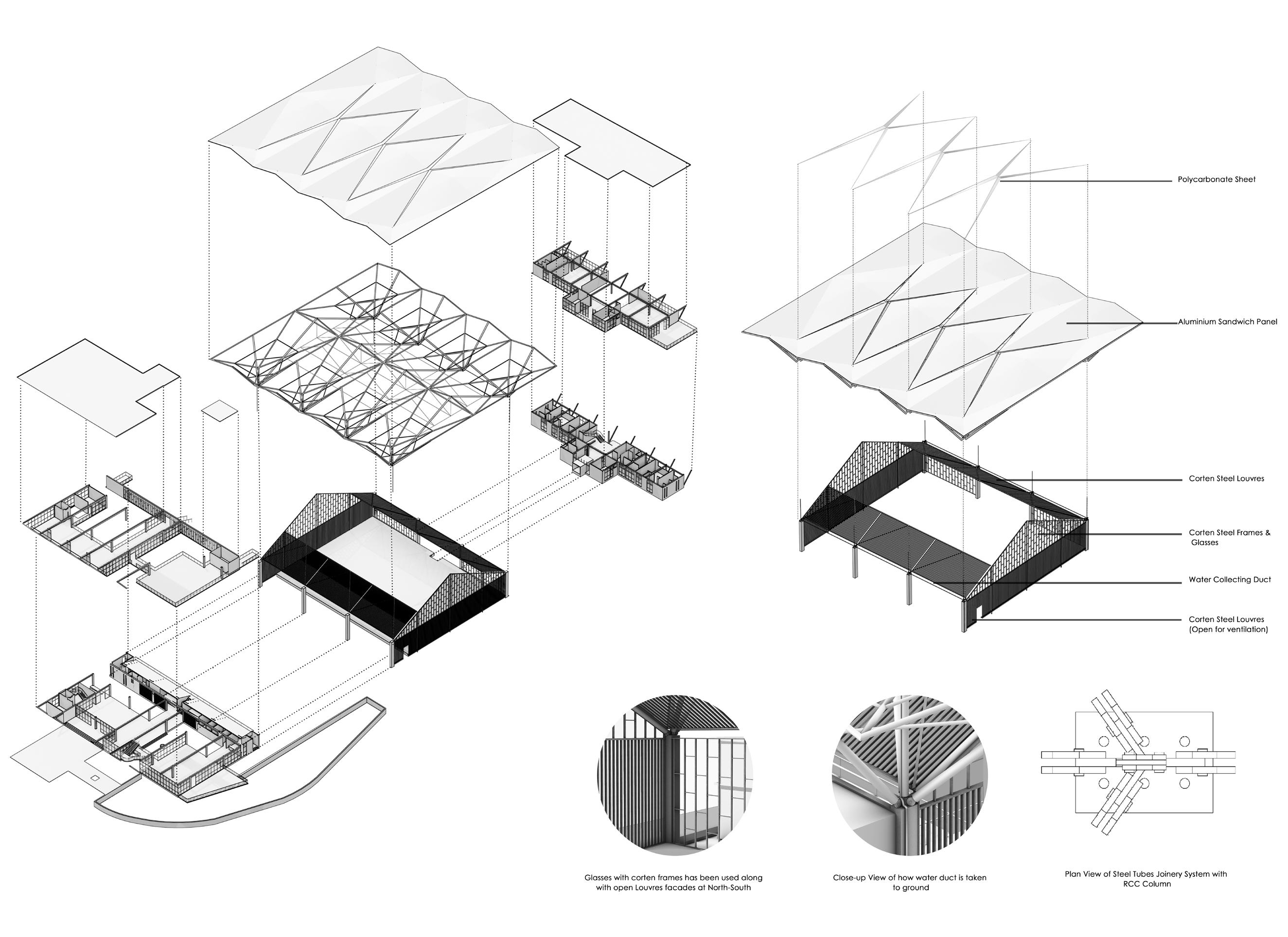 Polycarbonate Sheet

Aluminium Sandwich Panel

Corten Steel Louvres

Corten Steel Frames & Glasses

Water Collecting Duct

Corten Steel Louvres (Open for ventilation)

Glasses with corten frames has been used along with open Louvres facades at North-South

Close-up View of how water duct is taken to ground

Plan View of Steel Tubes Joinery System with RCC Column