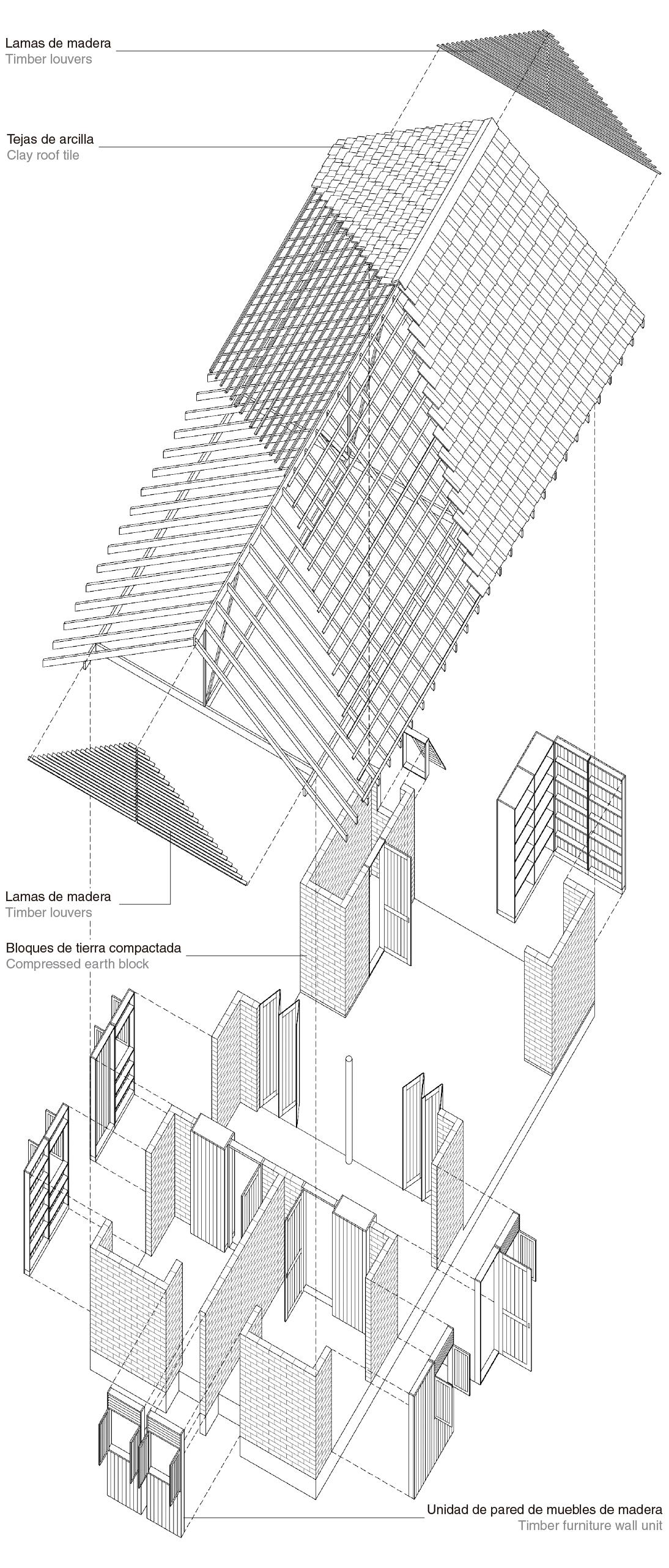 Lamas de madera
Timber louvers

Tejas de arcilla
Clay roof tile

Lamas de madera
Timber louvers

Bloques de tierra compactada
Compressed earth block

Unidad de pared de muebles de madera
Timber furniture wall unit