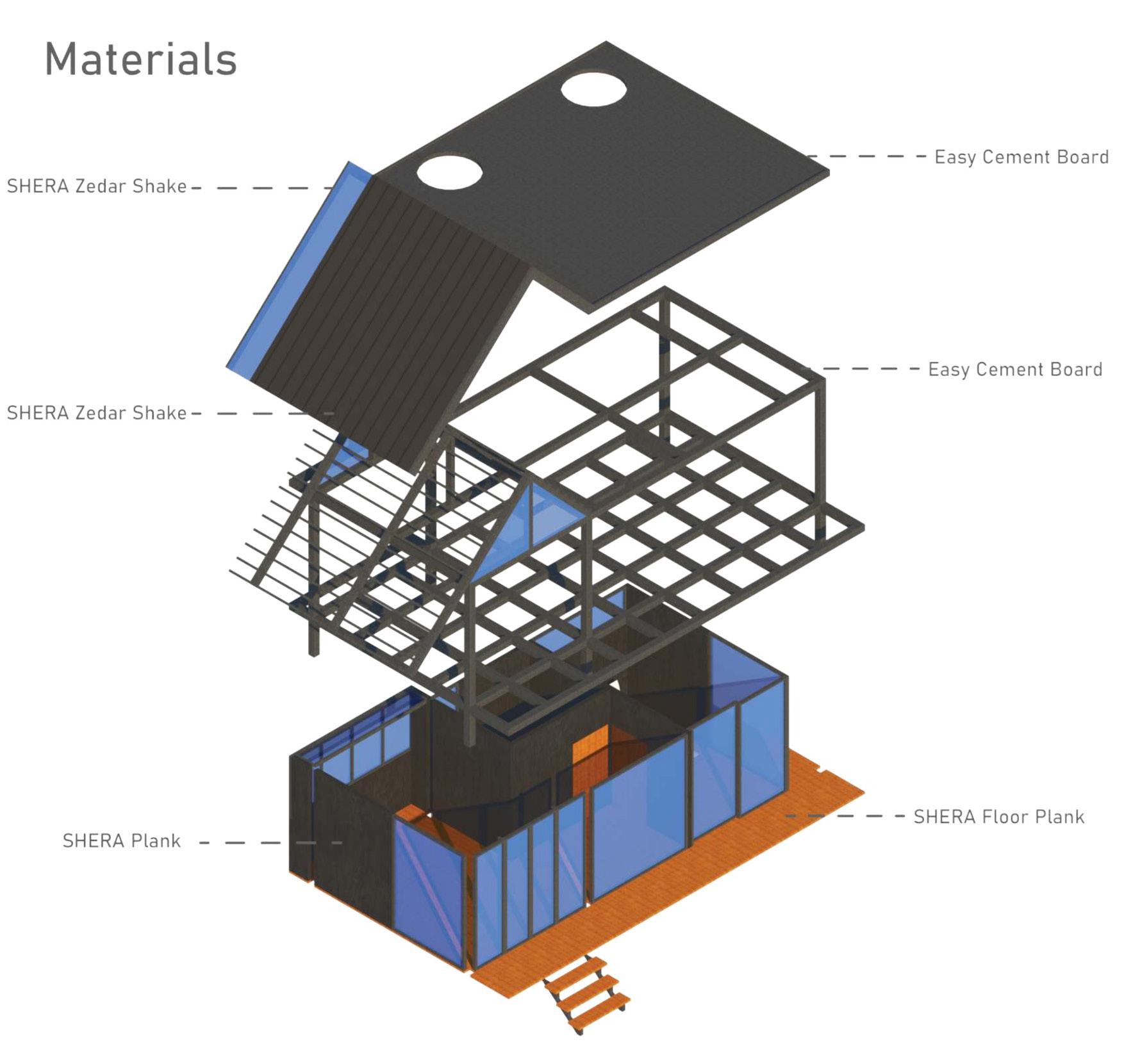 Materials

Easy Cement Board

SHERA Zedar Shake

Easy Cement Board

SHERA Zedar Shake

SHERA Floor Plank

SHERA Plank