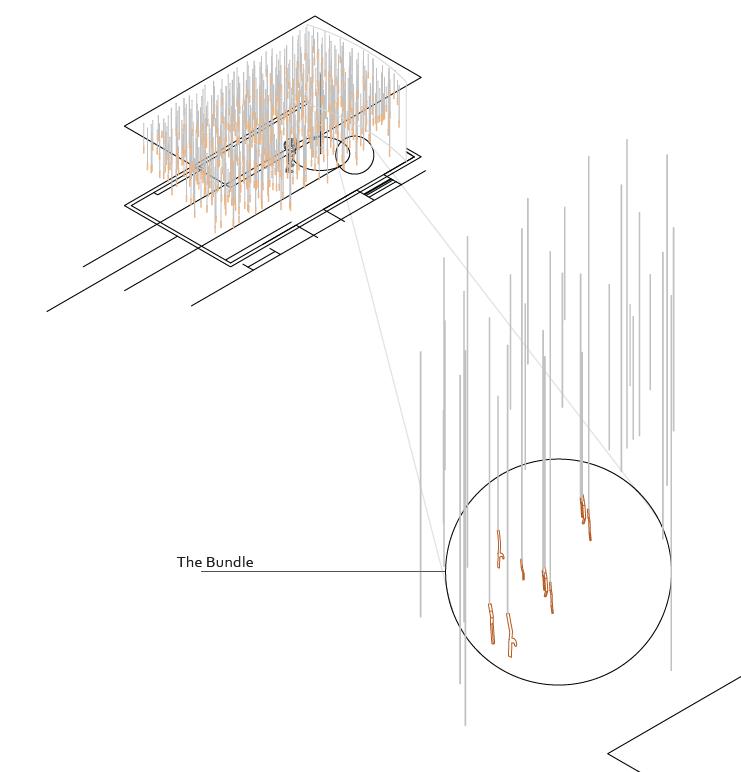 The Bundle