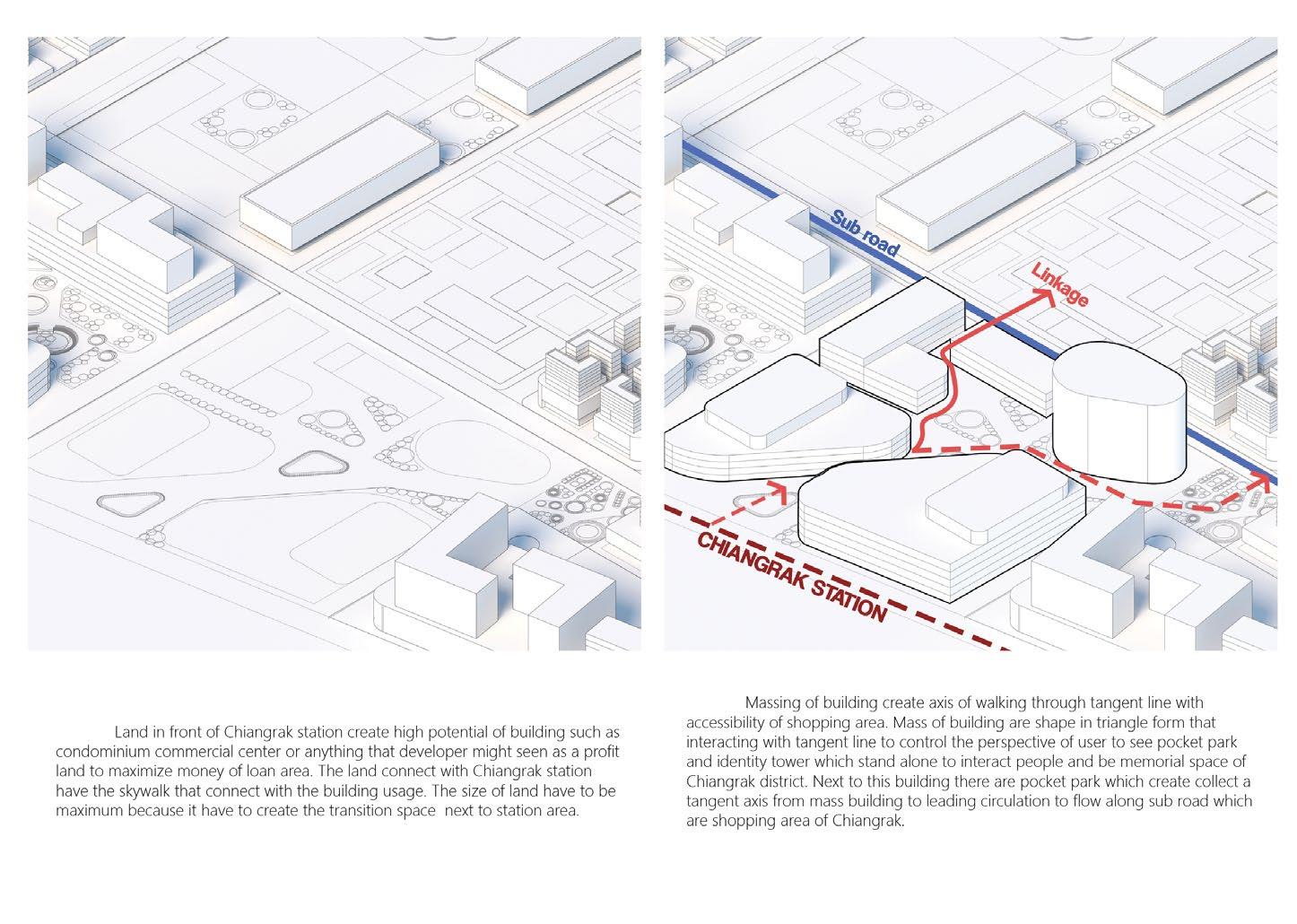 Sub road

Linkage

CHIANGRAK STATION

Land in front of Chiangrak station create high potential of building such as condominium commercial center or anything that developer might seen as a profit land to maximize money of loan area. The land connect with Chiangrak station have the skywalk that connect with the building usage. The size of land have to be maximum because it have to create the transition space next to station area.

Massing of building create axis of walking through tangent line with accessibility of shopping area. Mass of building are shape in triangle form that interacting with tangent line to control the perspective of user to see pocket park and identity tower which stand alone to interact people and be memorial space of Chiangrak district. Next to this building there are pocket park which create collect a tangent axis from mass building to leading circulation to flow along sub road which are shopping area of Chiangrak.