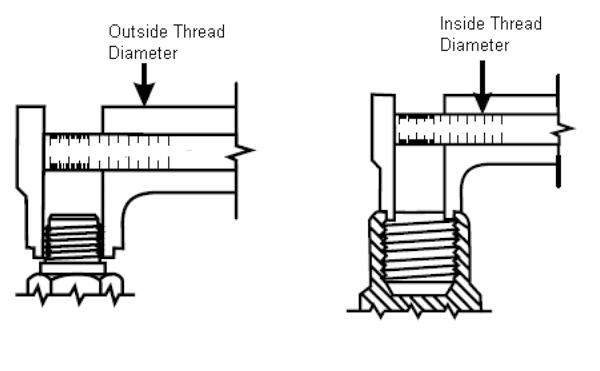 Outside Thread Diameter

Inside Thread Diameter