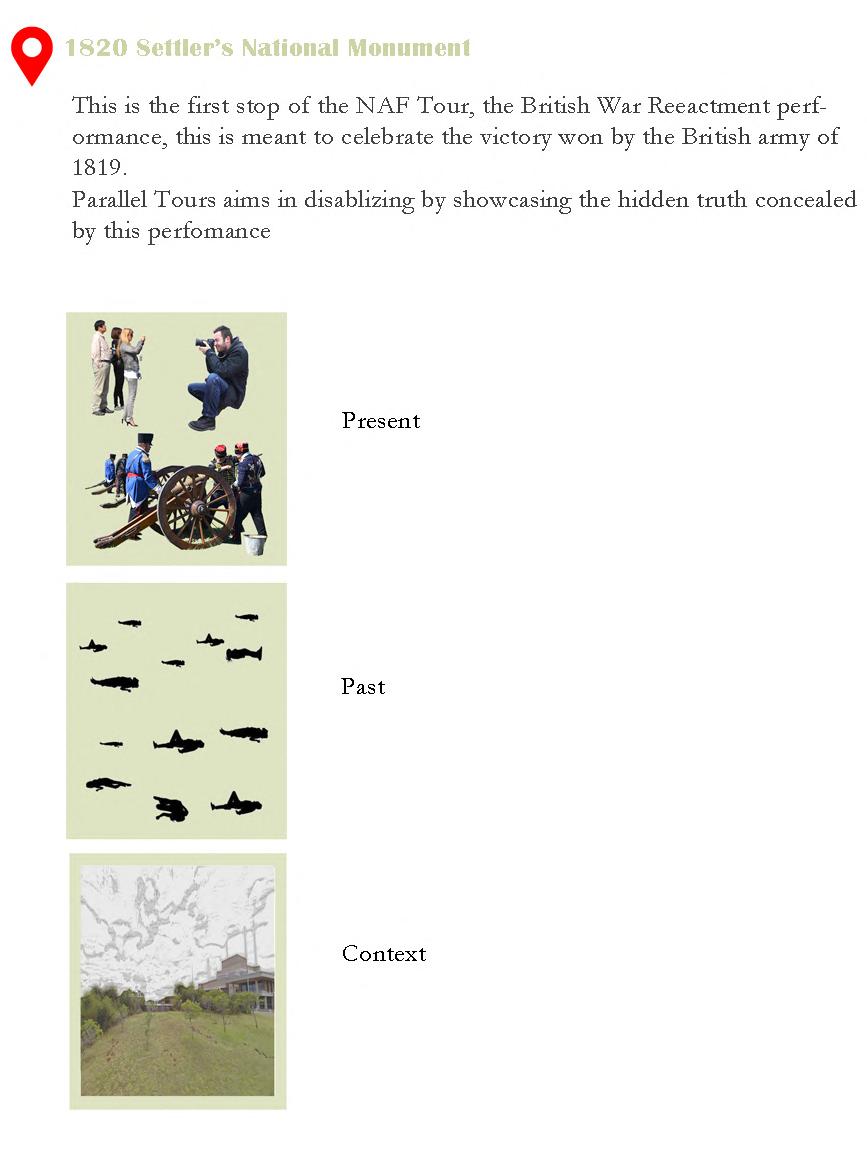 1820 Settler's National Monument

This is the first stop of the NAF Tour, the British War Reeactment performance, this is meant to celebrate the victory won by the British army of 1819.
Parallel Tours aims in disablizing by showcasing the hidden truth concealed by this perfomance

Present

Past

Context