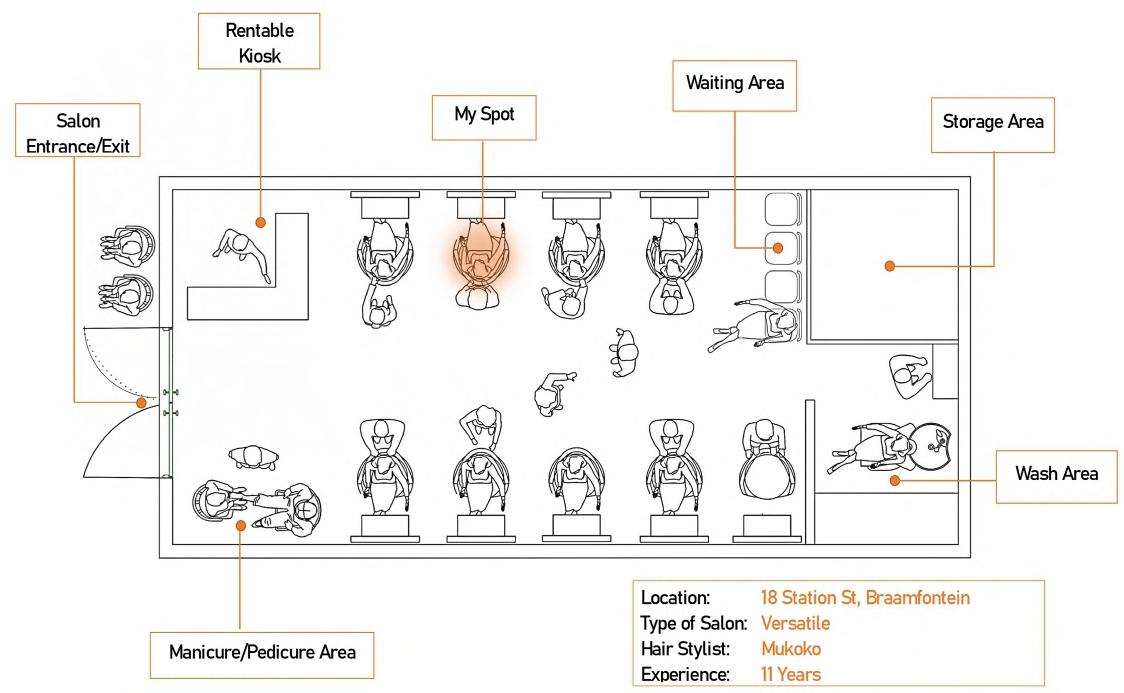 Rentable Kiosk

Salon Entrance/Exit

My Spot

Waiting Area

Storage Area

Wash Area

Manicure/Pedicure Area

Location: 18 Station St, Braamfontein
Type of Salon: Versatile
Hair Stylist: Mukoko
Experience: 11 Years