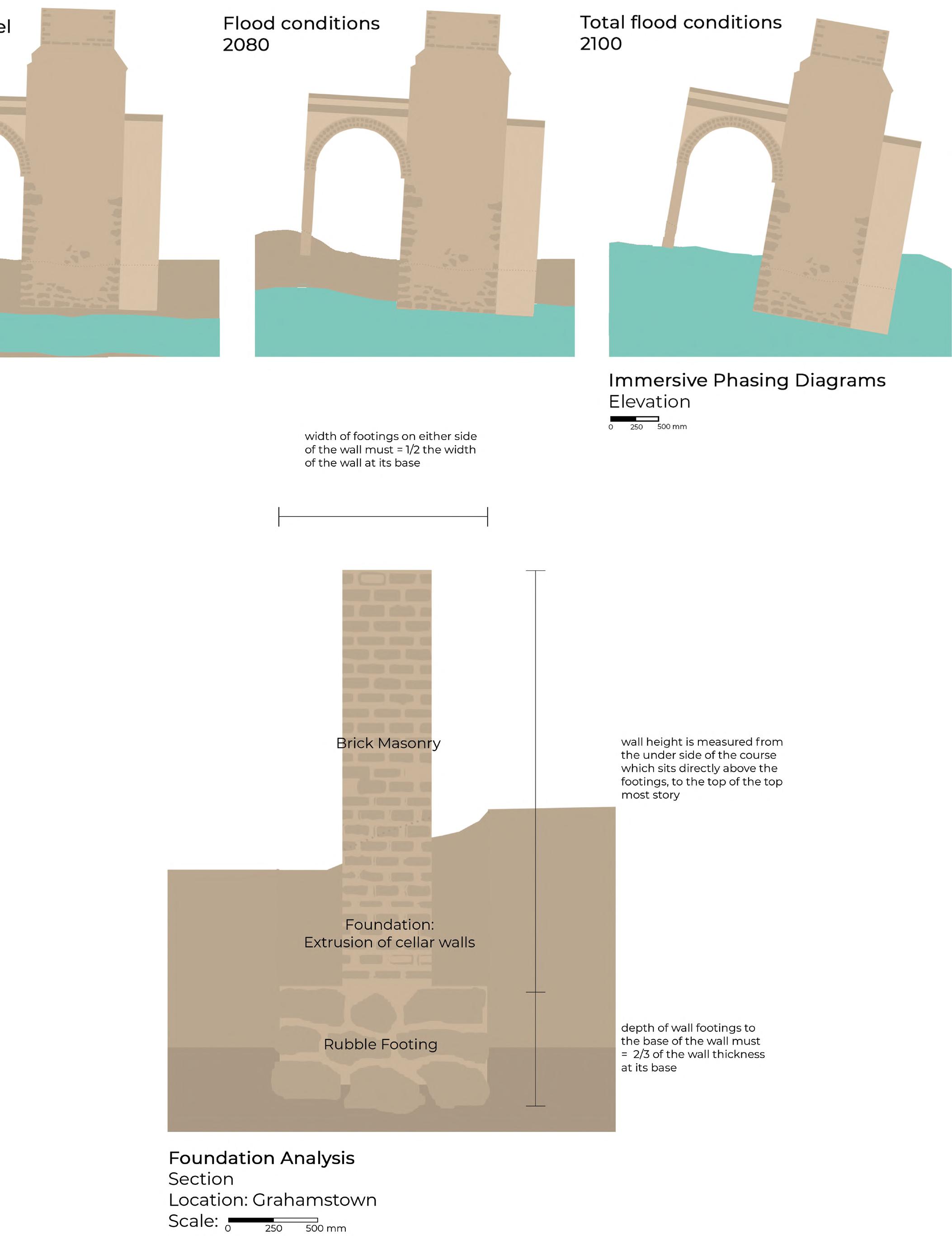 el

Flood conditions 2080

Total flood conditions 2100

Immersive Phasing Diagrams
Elevation
0 250 500 mm

width of footings on either side of the wall must = 1/2 the width of the wall at its base

Brick Masonry

wall height is measured from the under side of the course which sits directly above the footings, to the top of the top most story

Foundation:
Extrusion of cellar walls

Rubble Footing

depth of wall footings to the base of the wall must = 2/3 of the wall thickness at its base

Foundation Analysis
Section
Location: Grahamstown
Scale: 0 250 500 mm