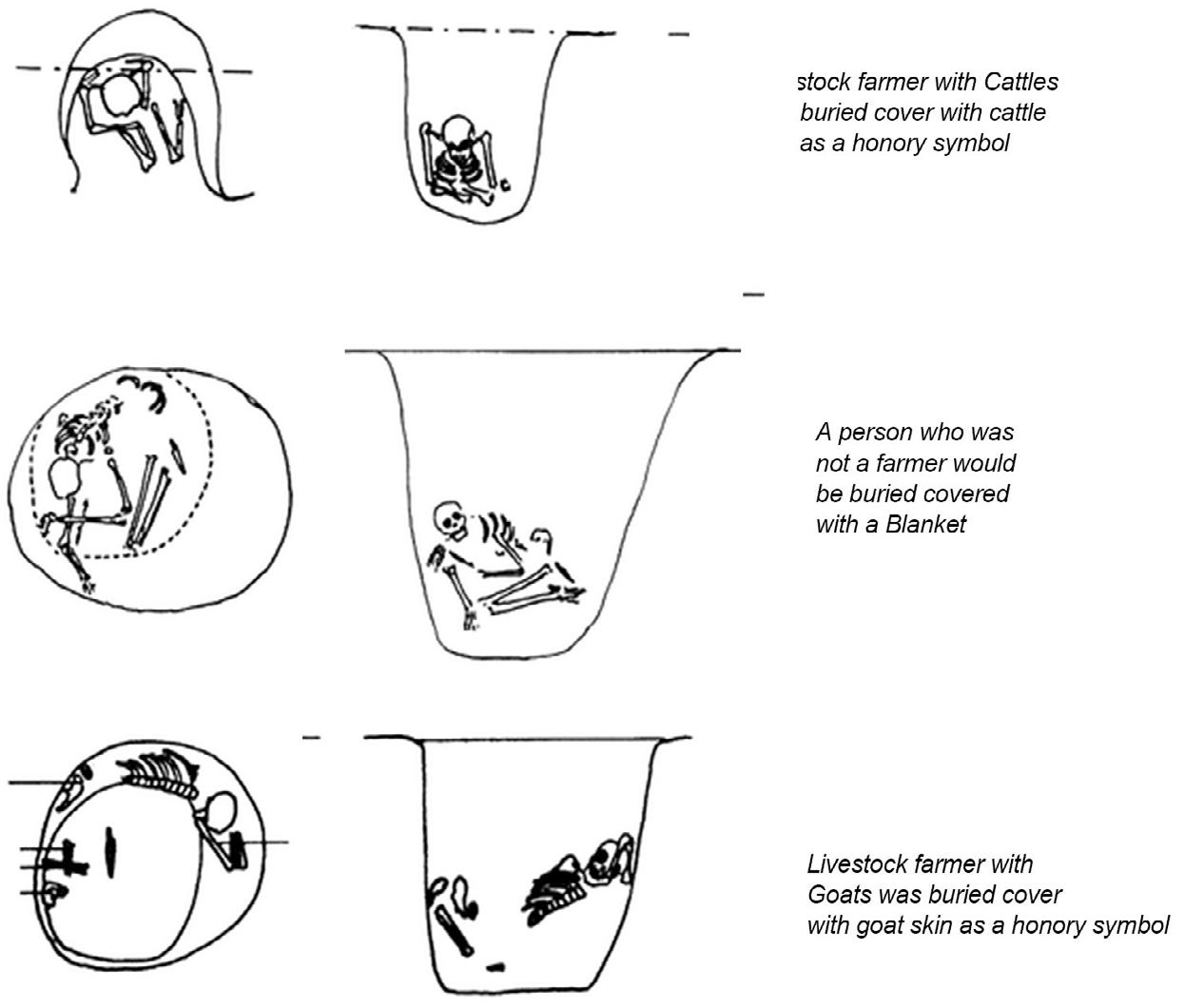 stock farmer with Cattles buried cover with cattle as a honory symbol

A person who was not a farmer would be buried covered with a Blanket

Livestock farmer with Goats was buried cover with goat skin as a honory symbol