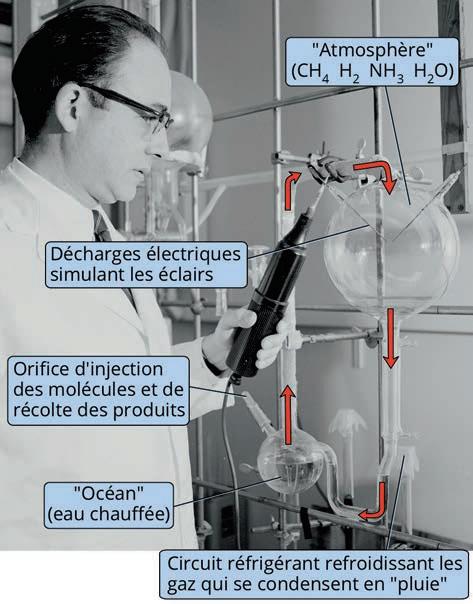 "Atmosphère"
($CH_4$ $H_2$ $NH_3$ $H_2O$)

Décharges électriques simulant les éclairs

Orifice d'injection des molécules et de récolte des produits

"Océan"
(eau chauffée)

Circuit réfrigérant refroidissant les gaz qui se condensent en "pluie"