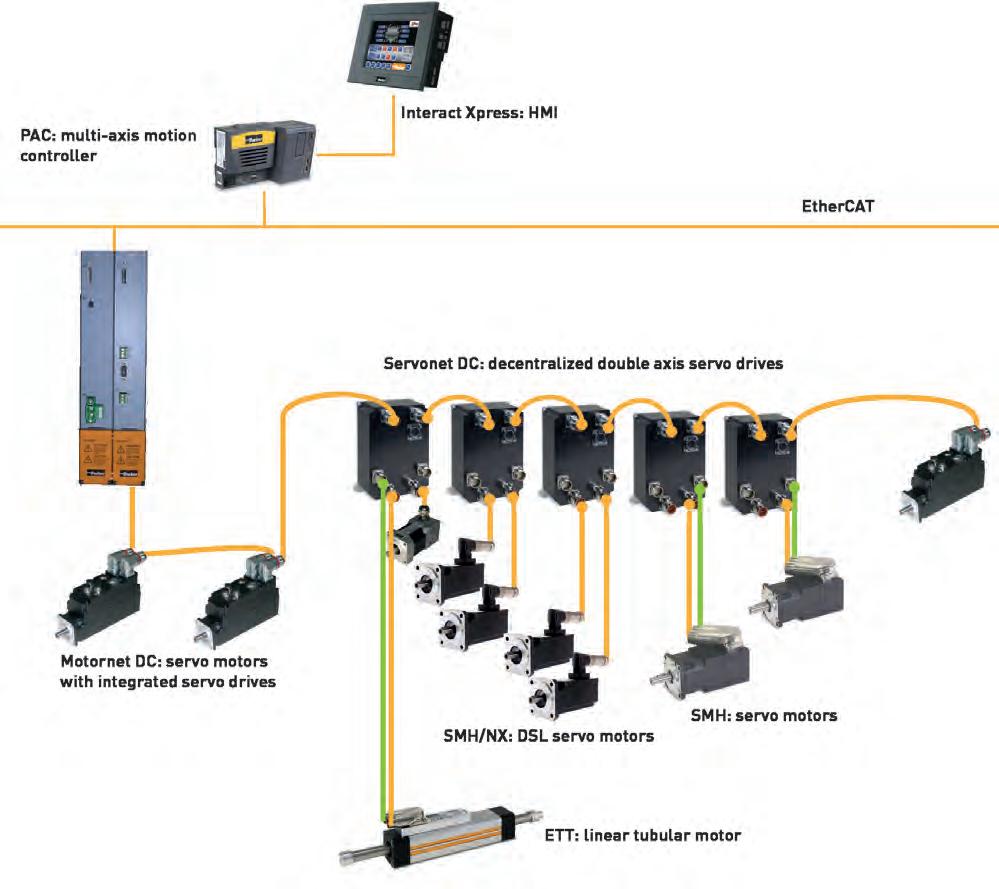 Interact Xpress: HMI

PAC: multi-axis motion controller

EtherCAT

Servonet DC: decentralized double axis servo drives

Motornet DC: servo motors with integrated servo drives

SMH/NX: DSL servo motors

SMH: servo motors

ETT: linear tubular motor