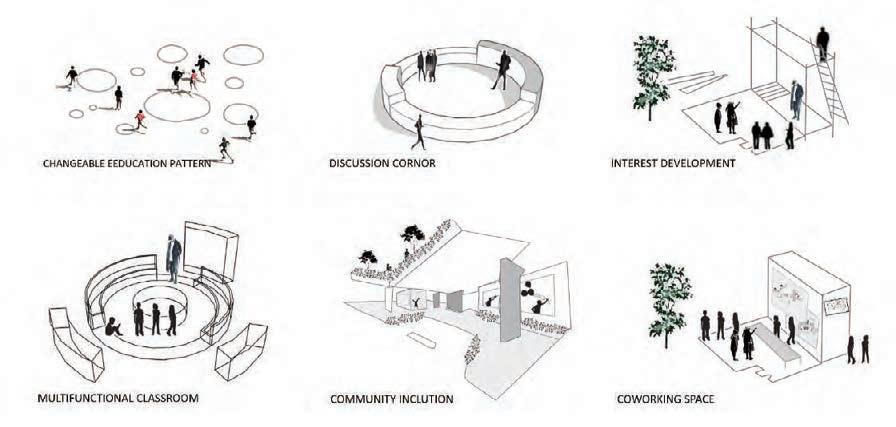 CHANGEABLE EEDUCATION PATTERN

DISCUSSION CORNOR

INTEREST DEVELOPMENT

MULTIFUNCTIONAL CLASSROOM

COMMUNITY INCLUTION

COWORKING SPACE