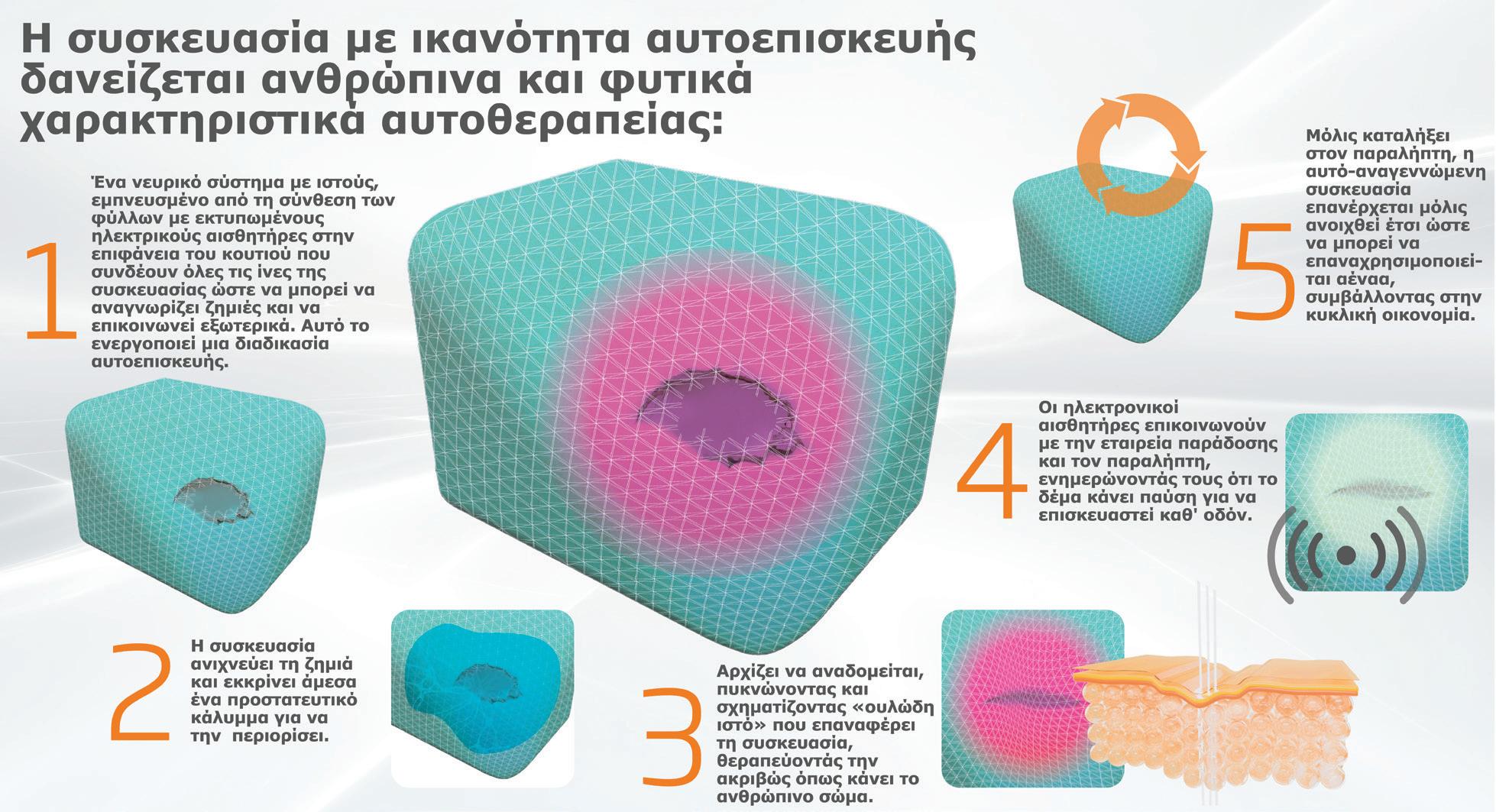 Η συσκευασία με ικανότητα αυτοεπισκευής δανείζεται ανθρώπινα και φυτικά χαρακτηριστικά αυτοθεραπείας:

1

Ένα νευρικό σύστημα με ιστούς, εμπνευσμένο από τη σύνθεση των φύλλων με εκτυπωμένους ηλεκτρικούς αισθητήρες στην επιφάνεια του κουτιού που συνδέουν όλες τις ίνες της συσκευασίας ώστε να μπορεί να αναγνωρίζει ζημιές και να επικοινωνεί εξωτερικά. Αυτό το ενεργοποιεί μια διαδικασία αυτοεπισκευής.

2

Η συσκευασία ανιχνεύει τη ζημιά και εκκρίνει άμεσα ένα προστατευτικό κάλυμμα για να την περιορίσει.

3

Αρχίζει να αναδομείται, πυκνώνοντας και σχηματίζοντας «ουλώδη ιστό» που επαναφέρει τη συσκευασία, θεραπεύοντάς την ακριβώς όπως κάνει το ανθρώπινο σώμα.

4

Οι ηλεκτρονικοί αισθητήρες επικοινωνούν με την εταιρεία παράδοσης και τον παραλήπτη, ενημερώνοντάς τους ότι το δέμα κάνει παύση για να επισκευαστεί καθ' οδόν.

5

Μόλις καταλήξει στον παραλήπτη, η αυτό-αναγεννώμενη συσκευασία επανέρχεται μόλις ανοιχθεί έτσι ώστε να μπορεί να επαναχρησιμοποιείται αέναα, συμβάλλοντας στην κυκλική οικονομία.