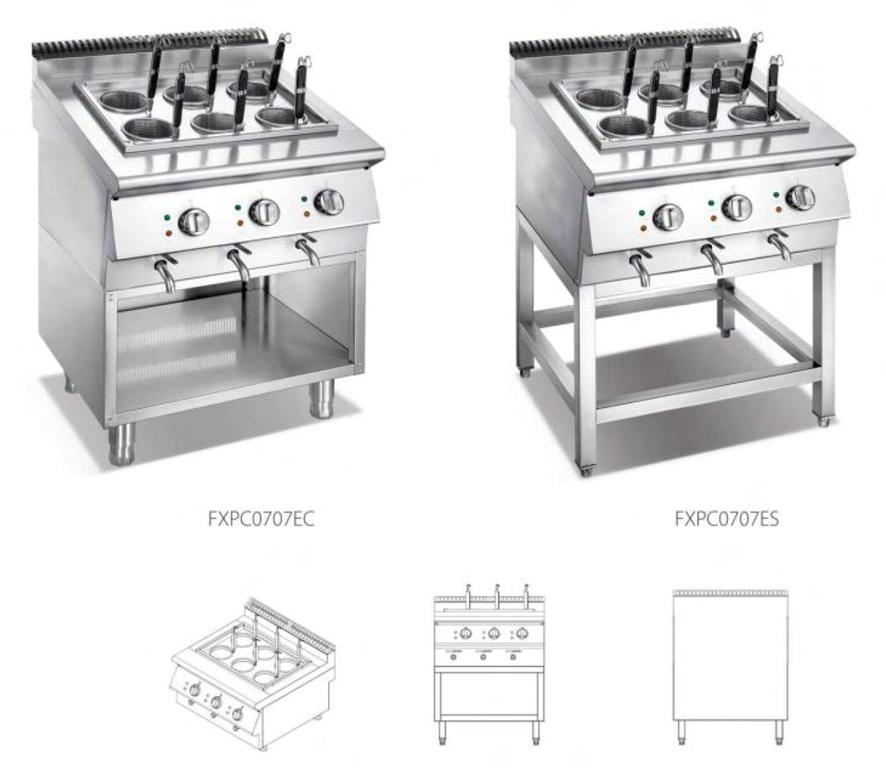 FXPC0707EC

FXPC0707ES