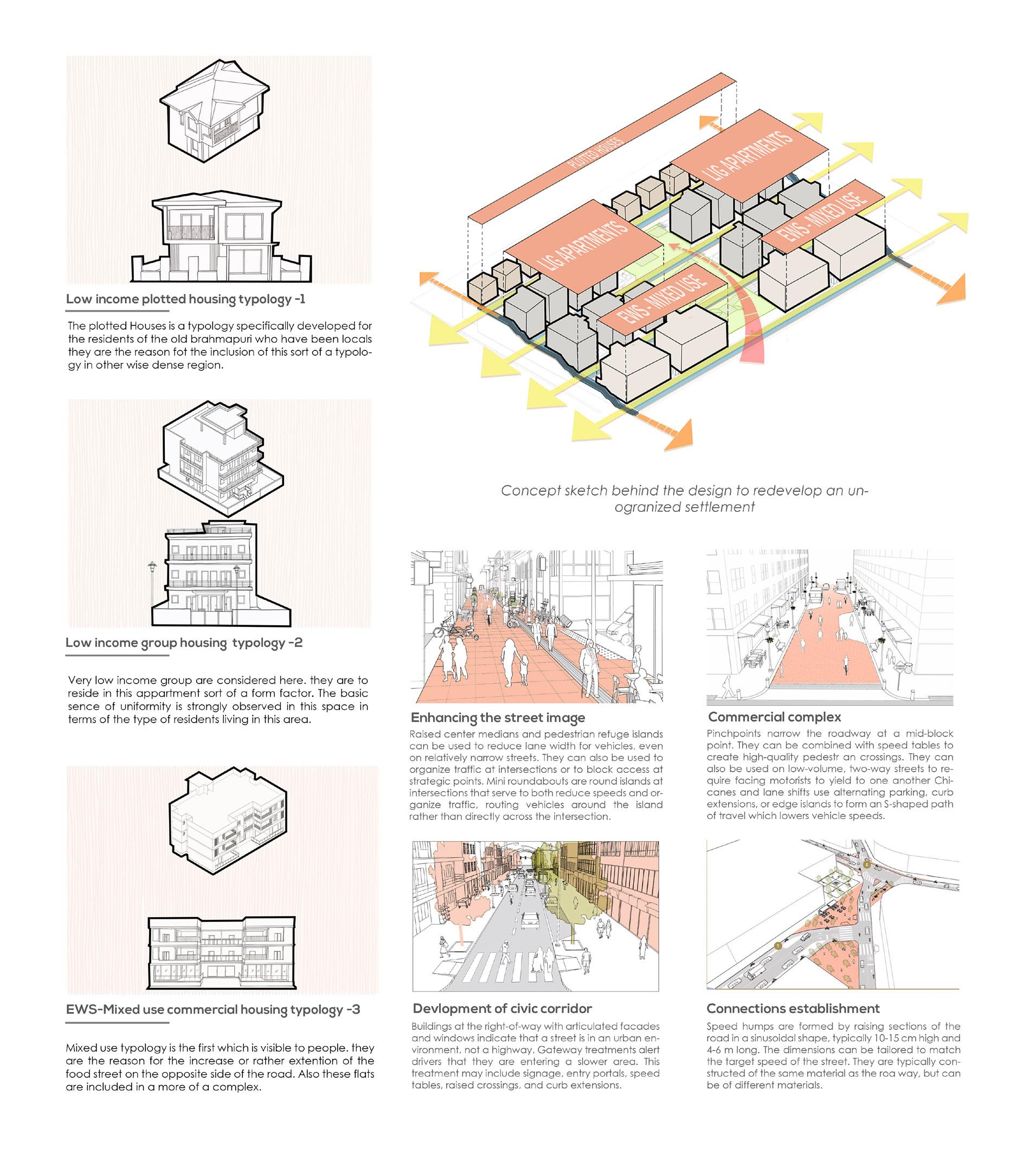 Low income plotted housing typology -1

The plotted Houses is a typology specifically developed for the residents of the old brahmapuri who have been locals they are the reason fot the inclusion of this sort of a typology in other wise dense region.

Low income group housing typology -2

Very low income group are considered here. they are to reside in this appartment sort of a form factor. The basic sence of uniformity is strongly observed in this space in terms of the type of residents living in this area.

EWS-Mixed use commercial housing typology -3

Mixed use typology is the first which is visible to people. they are the reason for the increase or rather extention of the food street on the opposite side of the road. Also these flats are included in a more of a complex.

PLOTTED HOUSES

LIG APARTMENTS

LIG APARTMENTS

EWS - MIXED USE

EWS - MIXED USE

Concept sketch behind the design to redevelop an unogranized settlement

Enhancing the street image

Raised center medians and pedestrian refuge islands can be used to reduce lane width for vehicles, even on relatively narrow streets. They can also be used to organize traffic at intersections or to block access at strategic points. Mini roundabouts are round islands at intersections that serve to both reduce speeds and organize traffic, routing vehicles around the island rather than directly across the intersection.

Commercial complex

Pinchpoints narrow the roadway at a mid-block point. They can be combined with speed tables to create high-quality pedestr an crossings. They can also be used on low-volume, two-way streets to require facing motorists to yield to one another Chicanes and lane shifts use alternating parking, curb extensions, or edge islands to form an S-shaped path of travel which lowers vehicle speeds.

Devlopment of civic corridor

Buildings at the right-of-way with articulated facades and windows indicate that a street is in an urban environment, not a highway. Gateway treatments alert drivers that they are entering a slower area. This treatment may include signage, entry portals, speed tables, raised crossings, and curb extensions.

Connections establishment

Speed humps are formed by raising sections of the road in a sinusoidal shape, typically 10-15 cm high and 4-6 m long. The dimensions can be tailored to match the target speed of the street. They are typically constructed of the same material as the roa way, but can be of different materials.