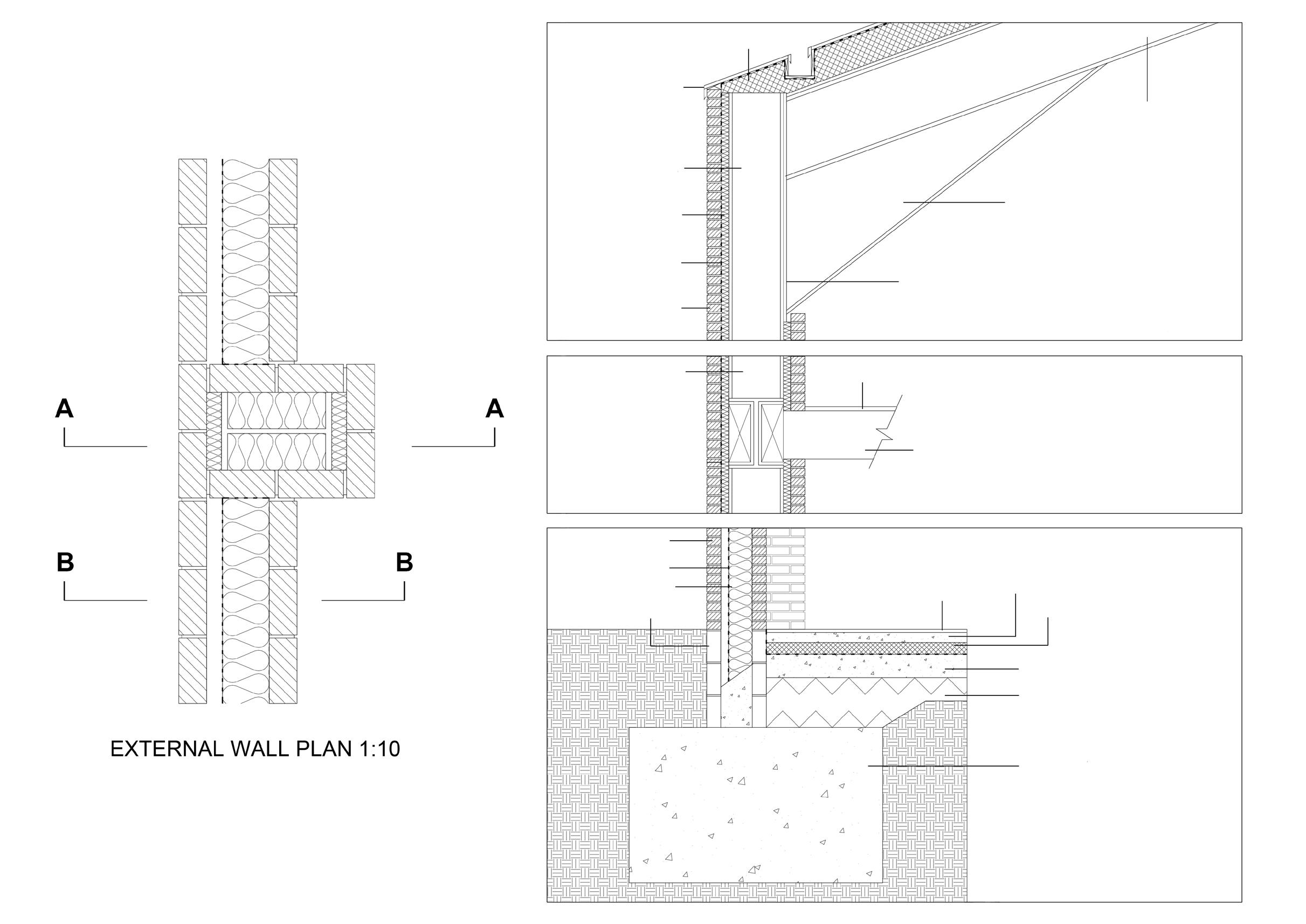 A

A

B

B

EXTERNAL WALL PLAN 1:10