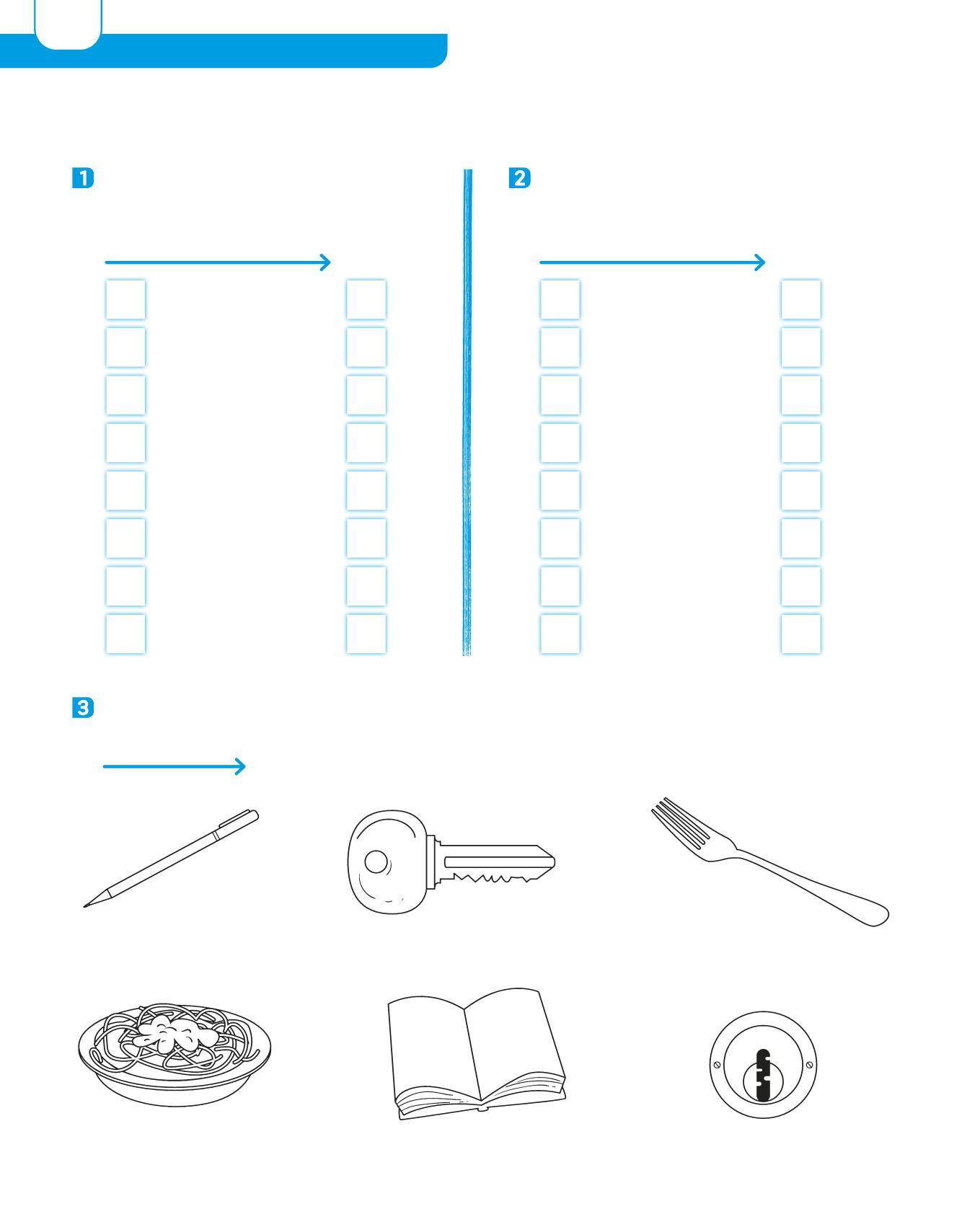 1

2

3