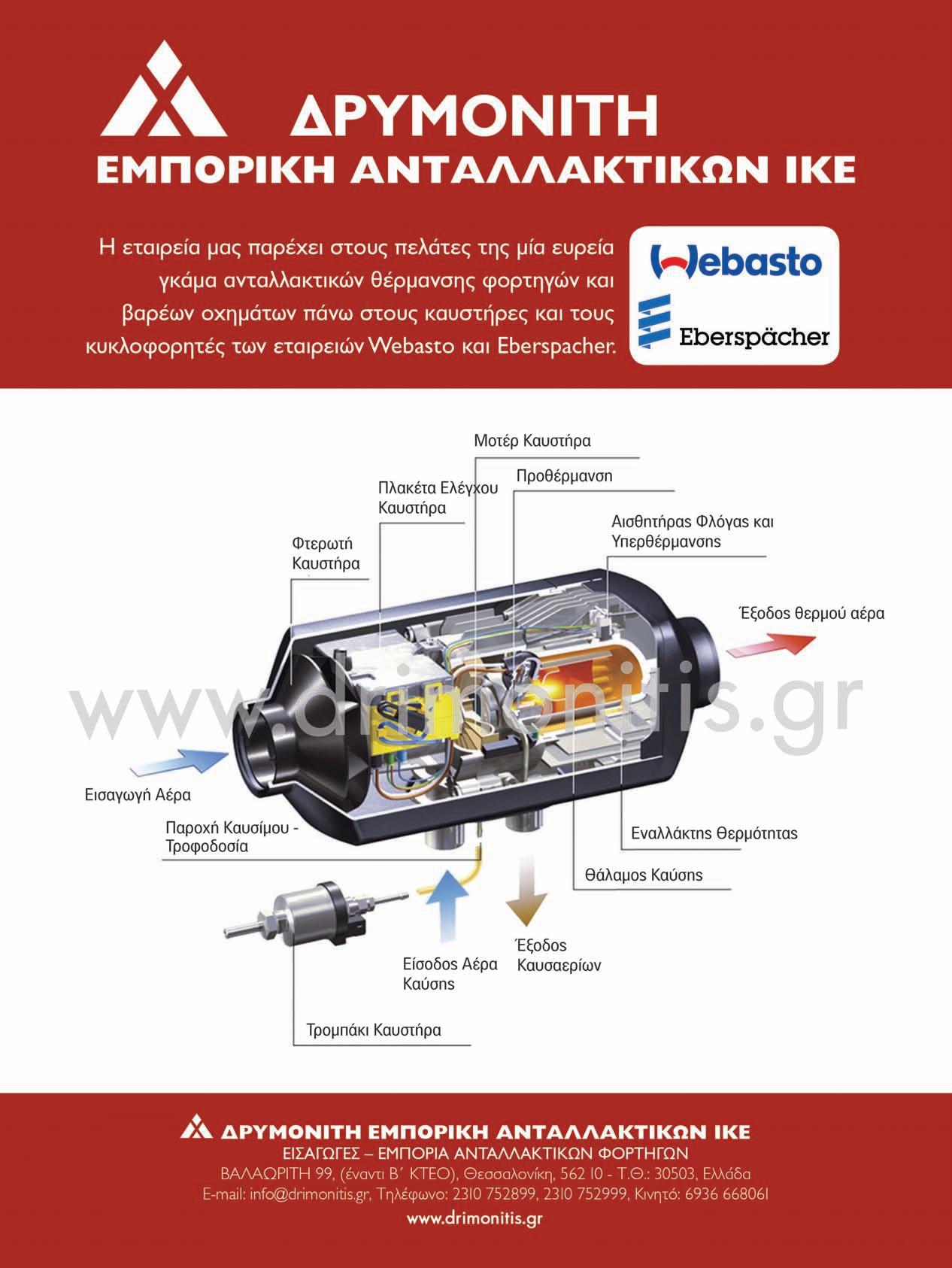 ΔΡΥΜΟΝΙΤΗ
ΕΜΠΟΡΙΚΗ ΑΝΤΑΛΛΑΚΤΙΚΩΝ ΙΚΕ

Η εταιρεία μας παρέχει στους πελάτες της μία ευρεία γκάμα ανταλλακτικών θέρμανσης φορτηγών και βαρέων οχημάτων πάνω στους καυστήρες και τους κυκλοφορητές των εταιρειών Webasto και Eberspacher.

Webasto
Eberspächer

Μοτέρ Καυστήρα
Προθέρμανση
Πλακέτα Ελέγχου Καυστήρα
Αισθητήρας Φλόγας και Υπερθέρμανσης
Φτερωτή Καυστήρα
Έξοδος θερμού αέρα
www.drimonitis.gr
Εισαγωγή Αέρα
Παροχή Καυσίμου - Τροφοδοσία
Εναλλάκτης Θερμότητας
Θάλαμος Καύσης
Έξοδος Καυσαερίων
Είσοδος Αέρα Καύσης
Τρομπάκι Καυστήρα

ΔΡΥΜΟΝΙΤΗ ΕΜΠΟΡΙΚΗ ΑΝΤΑΛΛΑΚΤΙΚΩΝ ΙΚΕ
ΕΙΣΑΓΩΓΕΣ – ΕΜΠΟΡΙΑ ΑΝΤΑΛΛΑΚΤΙΚΩΝ ΦΟΡΤΗΓΩΝ
ΒΑΛΑΩΡΙΤΗ 99, (έναντι Β΄ ΚΤΕΟ), Θεσσαλονίκη, 562 10 - Τ.Θ.: 30503, Ελλάδα
E-mail: info@drimonitis.gr, Τηλέφωνο: 2310 752899, 2310 752999, Κινητό: 6936 668061
www.drimonitis.gr