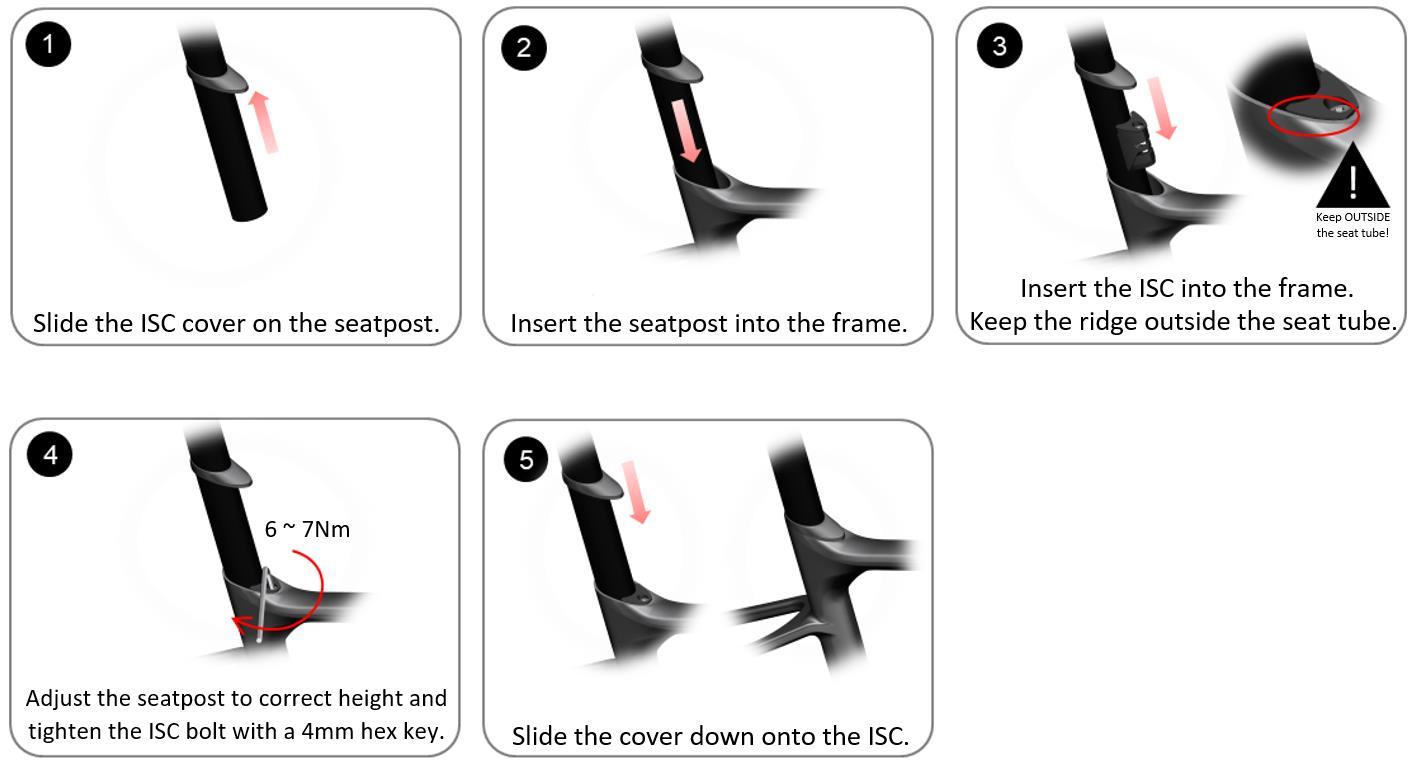 1
Slide the ISC cover on the seatpost.

2
Insert the seatpost into the frame.

3
Keep OUTSIDE the seat tube!
Insert the ISC into the frame.
Keep the ridge outside the seat tube.

4
6 ~ 7Nm
Adjust the seatpost to correct height and tighten the ISC bolt with a 4mm hex key.

5
Slide the cover down onto the ISC.