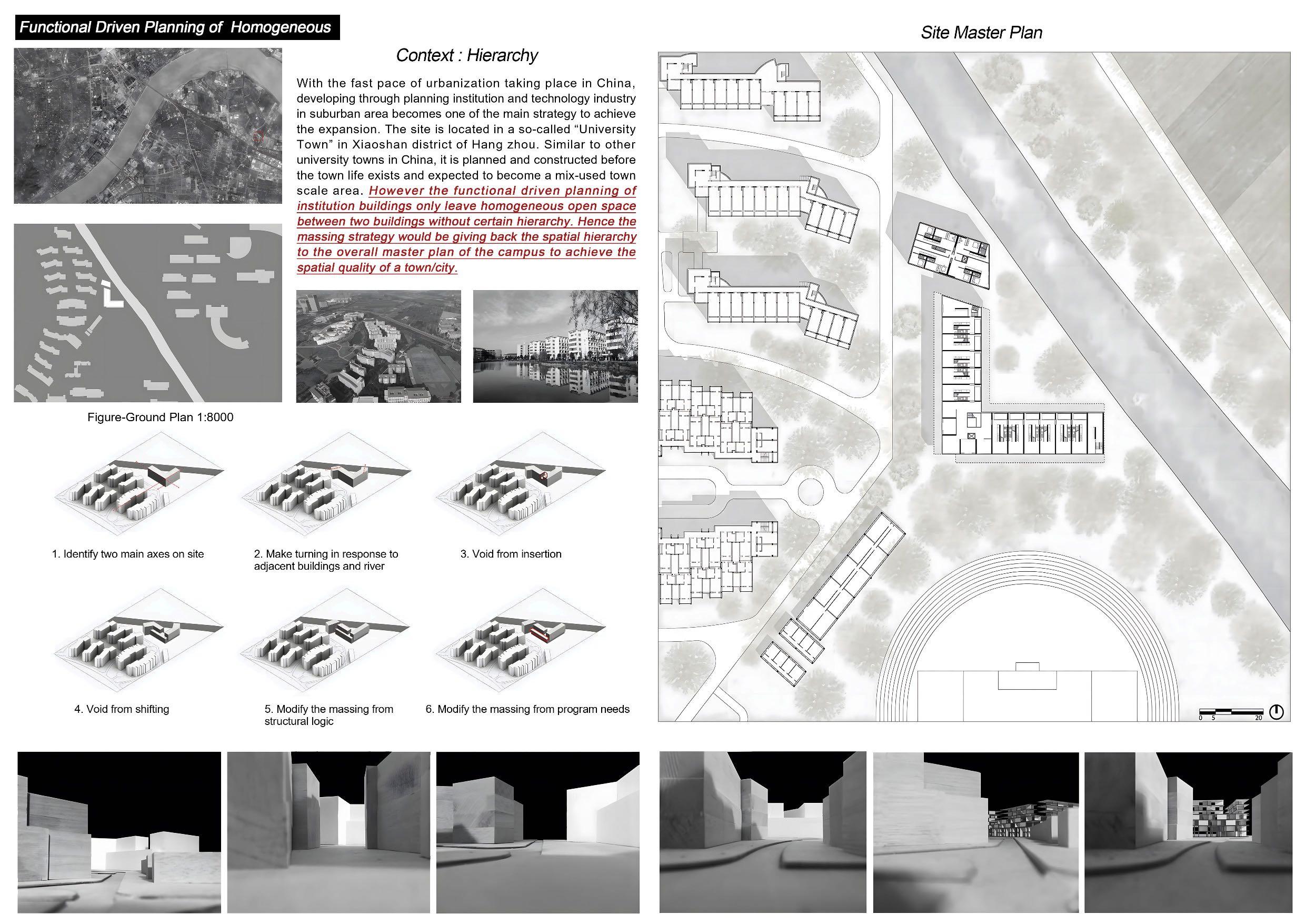 Functional Driven Planning of Homogeneous

Context : Hierarchy

With the fast pace of urbanization taking place in China, developing through planning institution and technology industry in suburban area becomes one of the main strategy to achieve the expansion. The site is located in a so-called "University Town" in Xiaoshan district of Hang zhou. Similar to other university towns in China, it is planned and constructed before the town life exists and expected to become a mix-used town scale area. However the functional driven planning of institution buildings only leave homogeneous open space between two buildings without certain hierarchy. Hence the massing strategy would be giving back the spatial hierarchy to the overall master plan of the campus to achieve the spatial quality of a town/city.

Figure-Ground Plan 1:8000

1. Identify two main axes on site

2. Make turning in response to adjacent buildings and river

3. Void from insertion

4. Void from shifting

5. Modify the massing from structural logic

6. Modify the massing from program needs

Site Master Plan

0 5 20