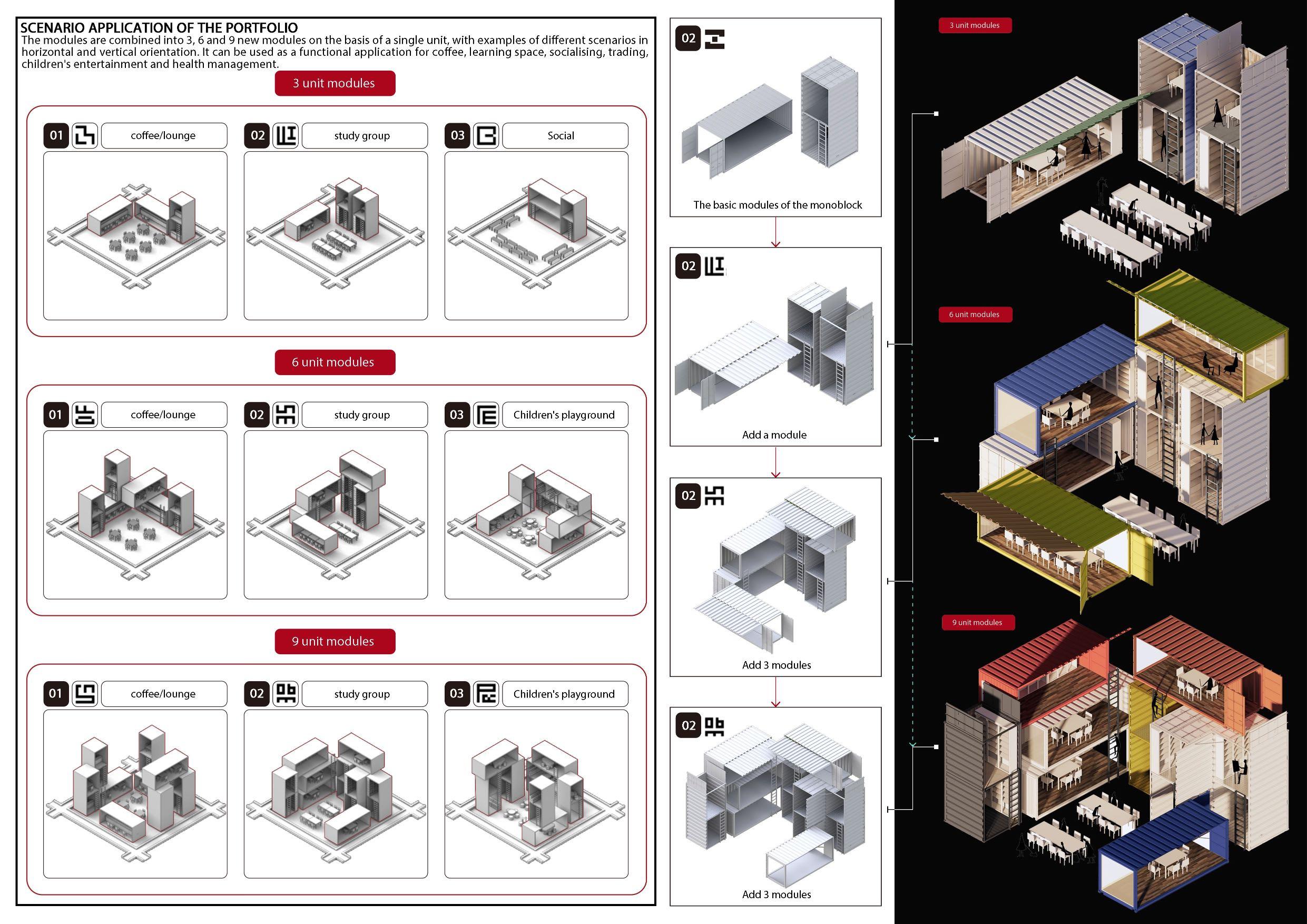 SCENARIO APPLICATION OF THE PORTFOLIO
The modules are combined into 3, 6 and 9 new modules on the basis of a single unit, with examples of different scenarios in horizontal and vertical orientation. It can be used as a functional application for coffee, learning space, socialising, trading, children's entertainment and health management.

3 unit modules

01 coffee/lounge
02 study group
03 Social

6 unit modules

01 coffee/lounge
02 study group
03 Children's playground

9 unit modules

01 coffee/lounge
02 study group
03 Children's playground

02
The basic modules of the monoblock

02
Add a module

02
Add 3 modules

02
Add 3 modules

3 unit modules

6 unit modules

9 unit modules